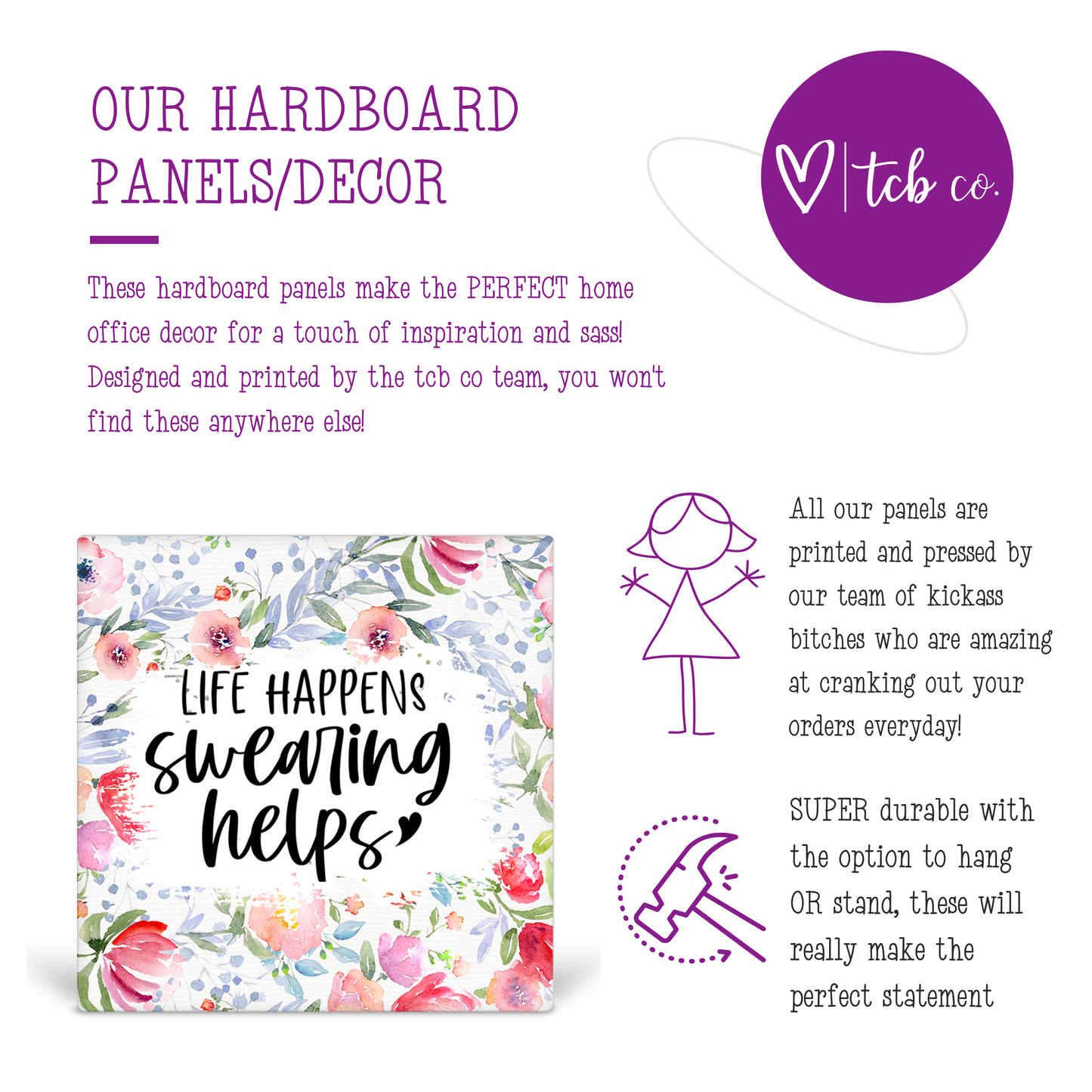 OUR HARDBOARD PANELS/DECOR

tcb co.

These hardboard panels make the PERFECT home office decor for a touch of inspiration and sass! Designed and printed by the tcb co team, you won't find these anywhere else!

LIFE HAPPENS swearing helps

All our panels are printed and pressed by our team of kickass bitches who are amazing at cranking out your orders everyday!

SUPER durable with the option to hang OR stand, these will really make the perfect statement