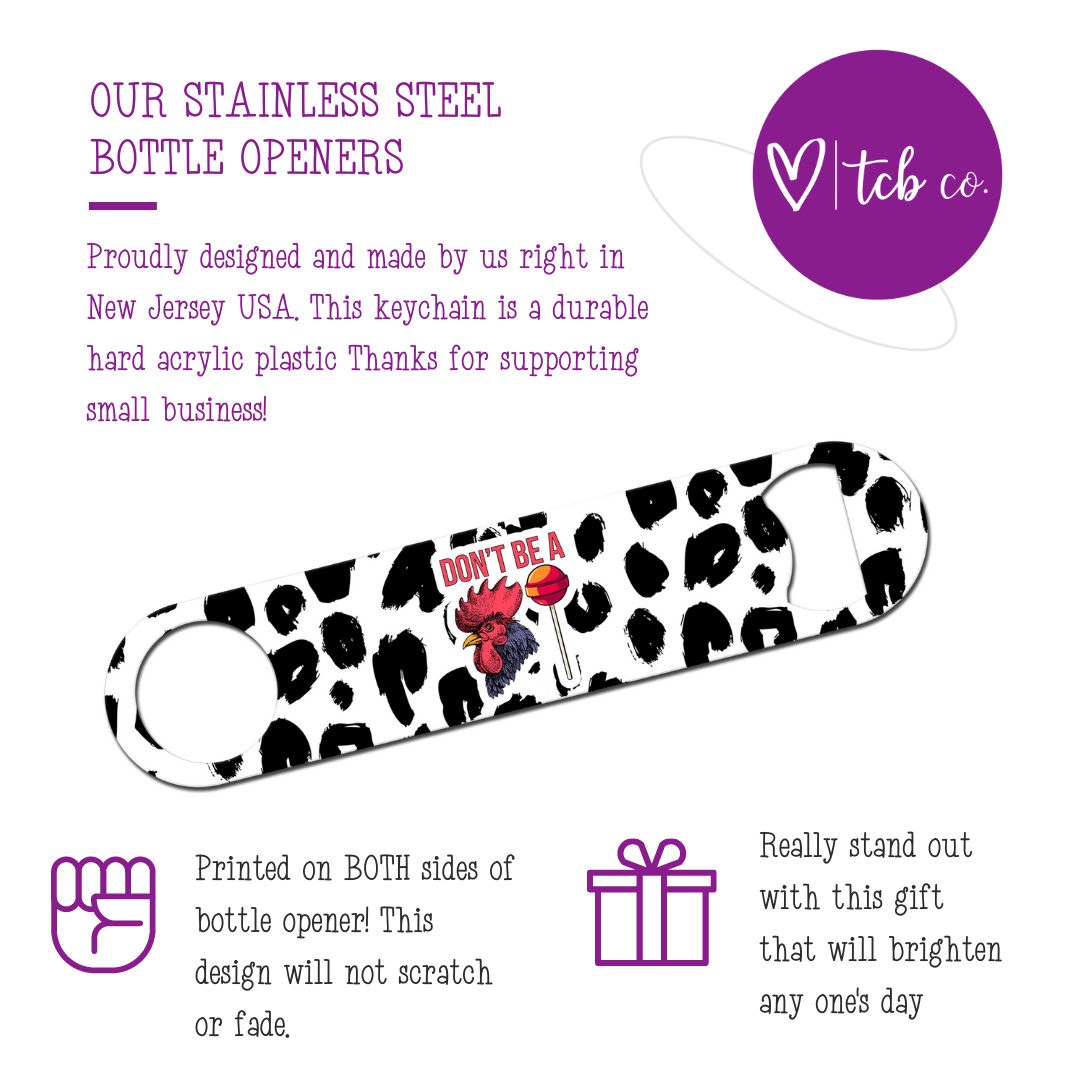 OUR STAINLESS STEEL BOTTLE OPENERS

tcb co.

Proudly designed and made by us right in New Jersey USA. This keychain is a durable hard acrylic plastic Thanks for supporting small business!

DON'T BE A

Printed on BOTH sides of bottle opener! This design will not scratch or fade.

Really stand out with this gift that will brighten any one's day