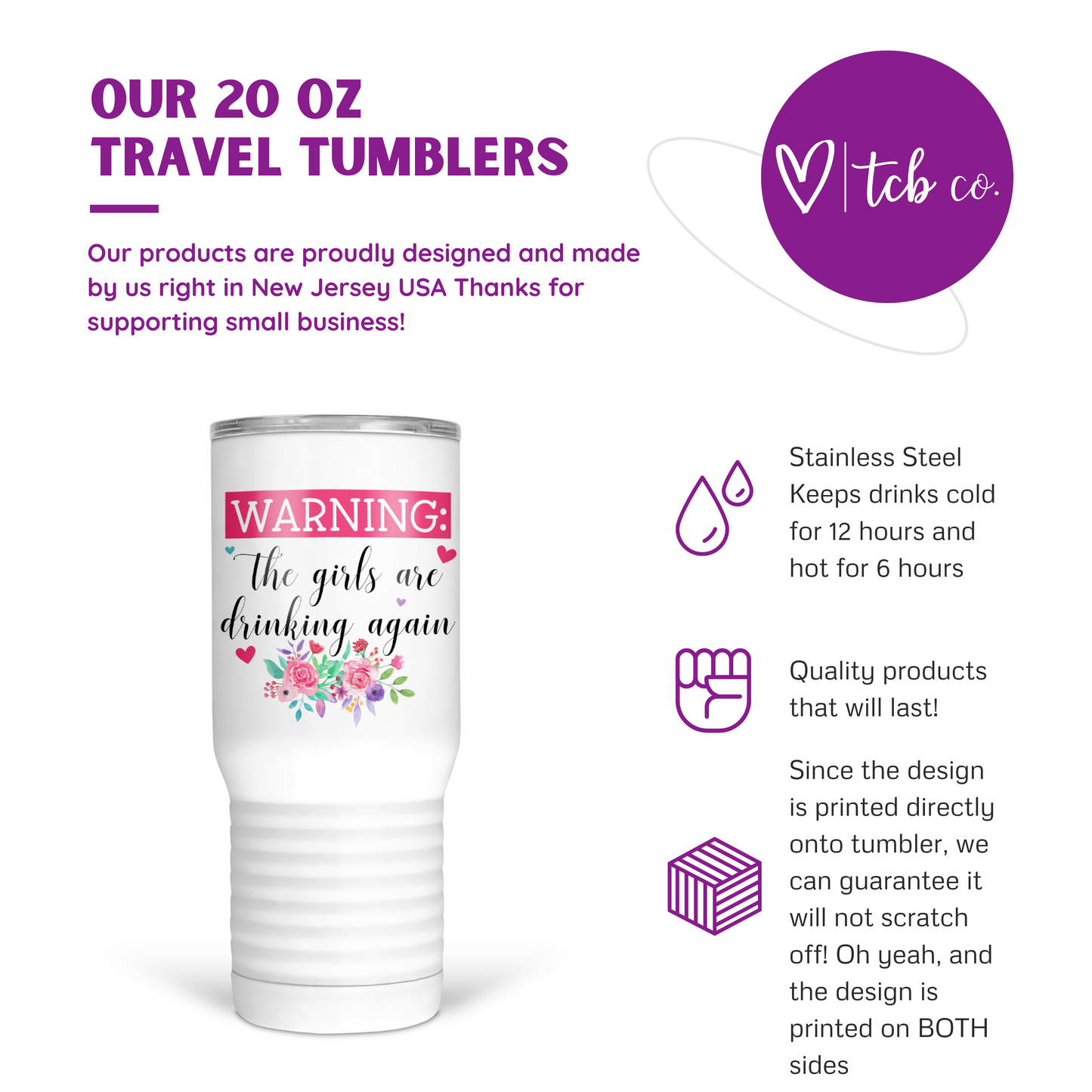 OUR 20 OZ
TRAVEL TUMBLERS

Our products are proudly designed and made by us right in New Jersey USA Thanks for supporting small business!

tcb co.

WARNING:
the girls are drinking again

Stainless Steel Keeps drinks cold for 12 hours and hot for 6 hours

Quality products that will last!

Since the design is printed directly onto tumbler, we can guarantee it will not scratch off! Oh yeah, and the design is printed on BOTH sides