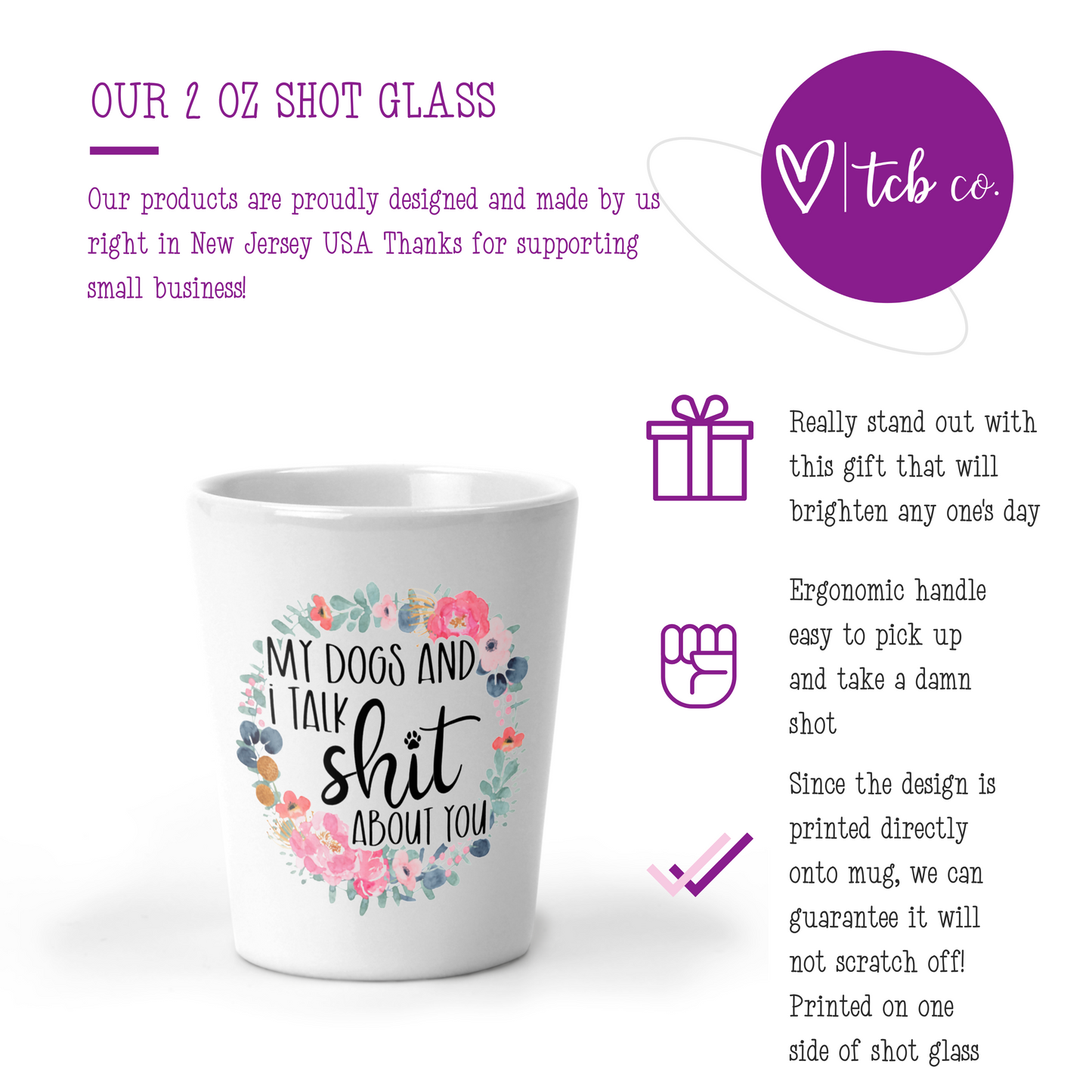 OUR 2 OZ SHOT GLASS

Our products are proudly designed and made by us right in New Jersey USA Thanks for supporting small business!

tcb co.

MY DOGS AND I TALK shit ABOUT YOU

Really stand out with this gift that will brighten any one's day

Ergonomic handle easy to pick up and take a damn shot

Since the design is printed directly onto mug, we can guarantee it will not scratch off! Printed on one side of shot glass