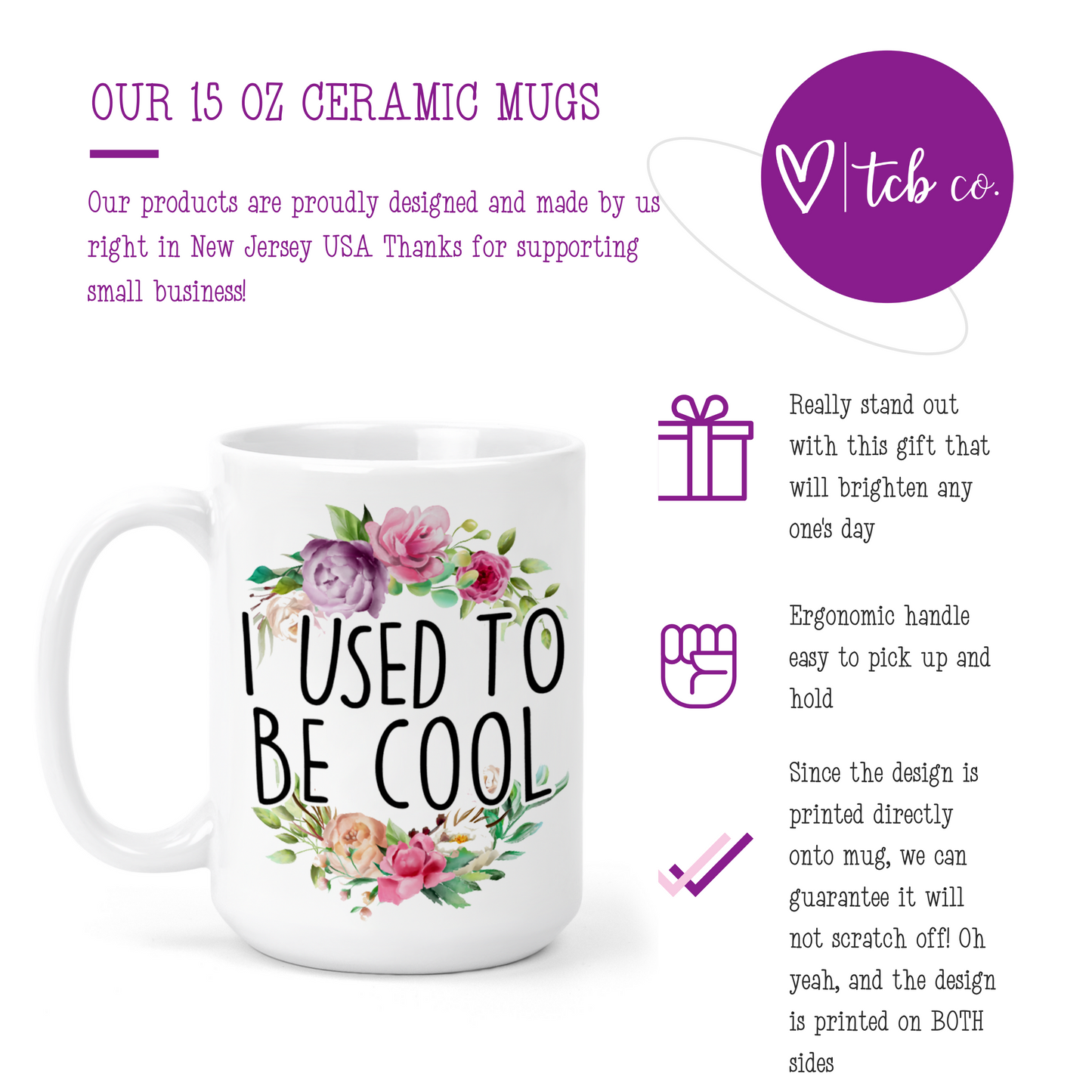 OUR 15 OZ CERAMIC MUGS

Our products are proudly designed and made by us right in New Jersey USA Thanks for supporting small business!

tcb co.

I USED TO BE COOL

Really stand out with this gift that will brighten any one's day

Ergonomic handle easy to pick up and hold

Since the design is printed directly onto mug, we can guarantee it will not scratch off! Oh yeah, and the design is printed on BOTH sides