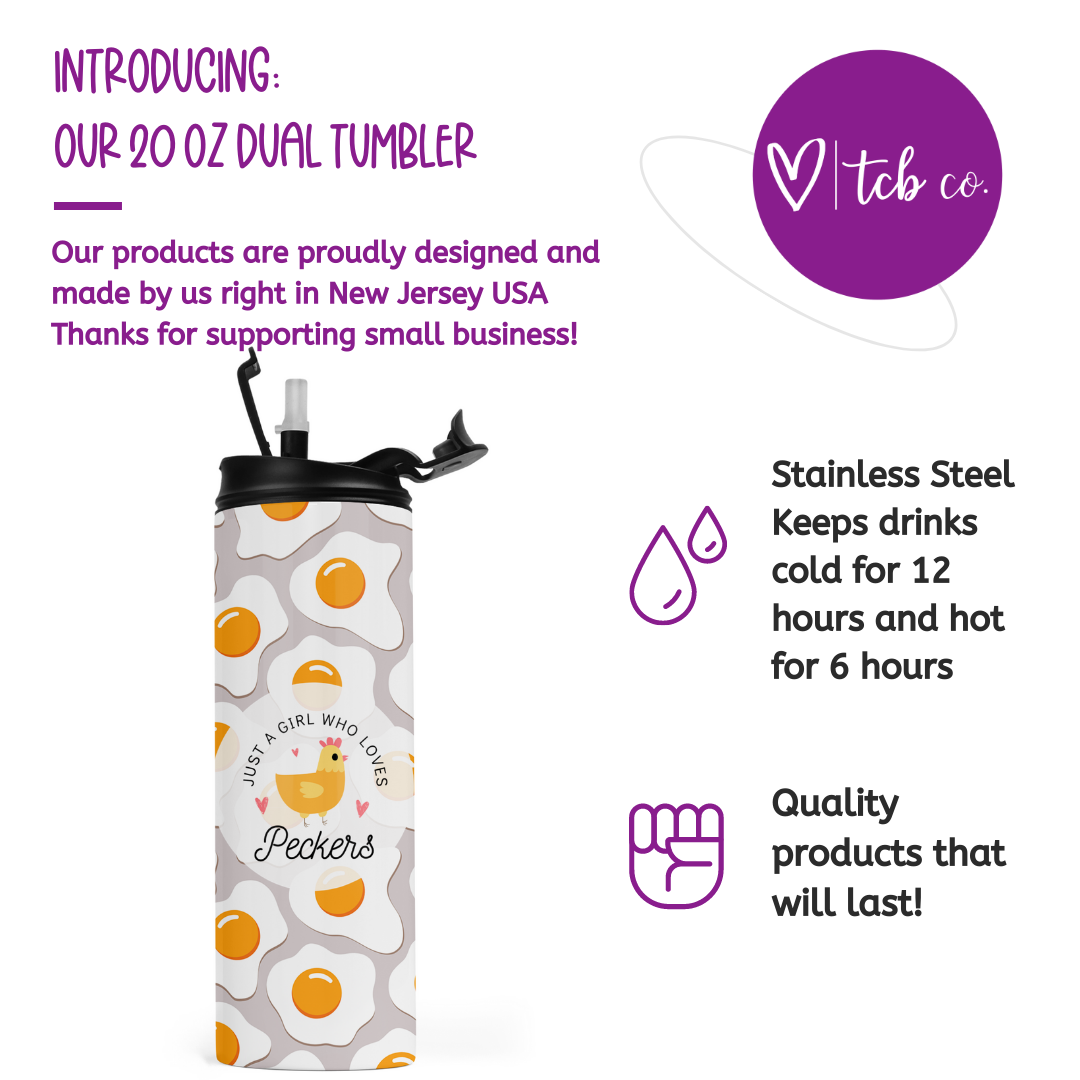 INTRODUCING:
OUR 20 OZ DUAL TUMBLER

Our products are proudly designed and made by us right in New Jersey USA
Thanks for supporting small business!

tcb co.

JUST A GIRL WHO LOVES
Peckers

Stainless Steel
Keeps drinks cold for 12 hours and hot for 6 hours

Quality products that will last!