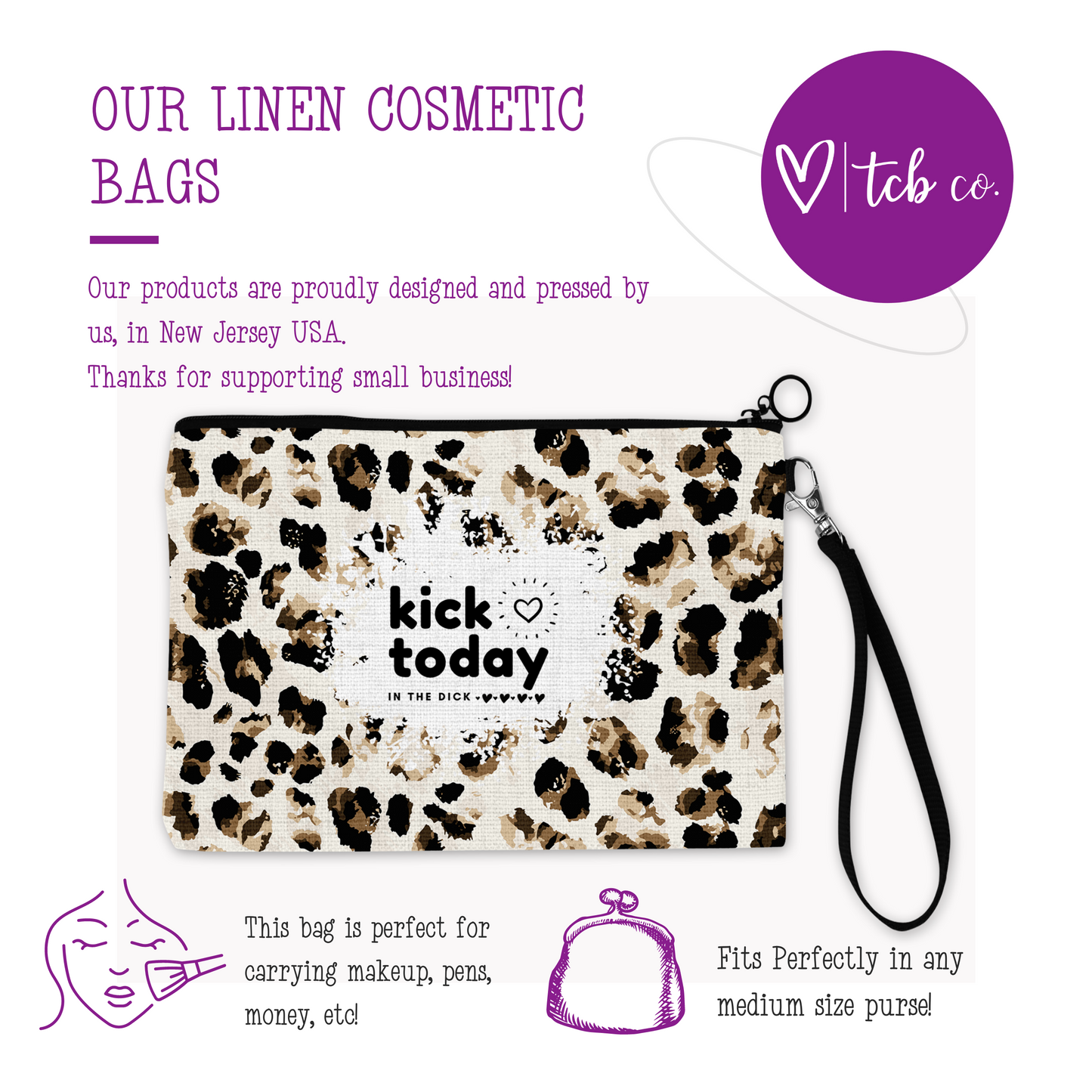 OUR LINEN COSMETIC BAGS

tcb co.

Our products are proudly designed and pressed by us, in New Jersey USA.
Thanks for supporting small business!

kick today
IN THE DICK

This bag is perfect for carrying makeup, pens, money, etc!

Fits Perfectly in any medium size purse!