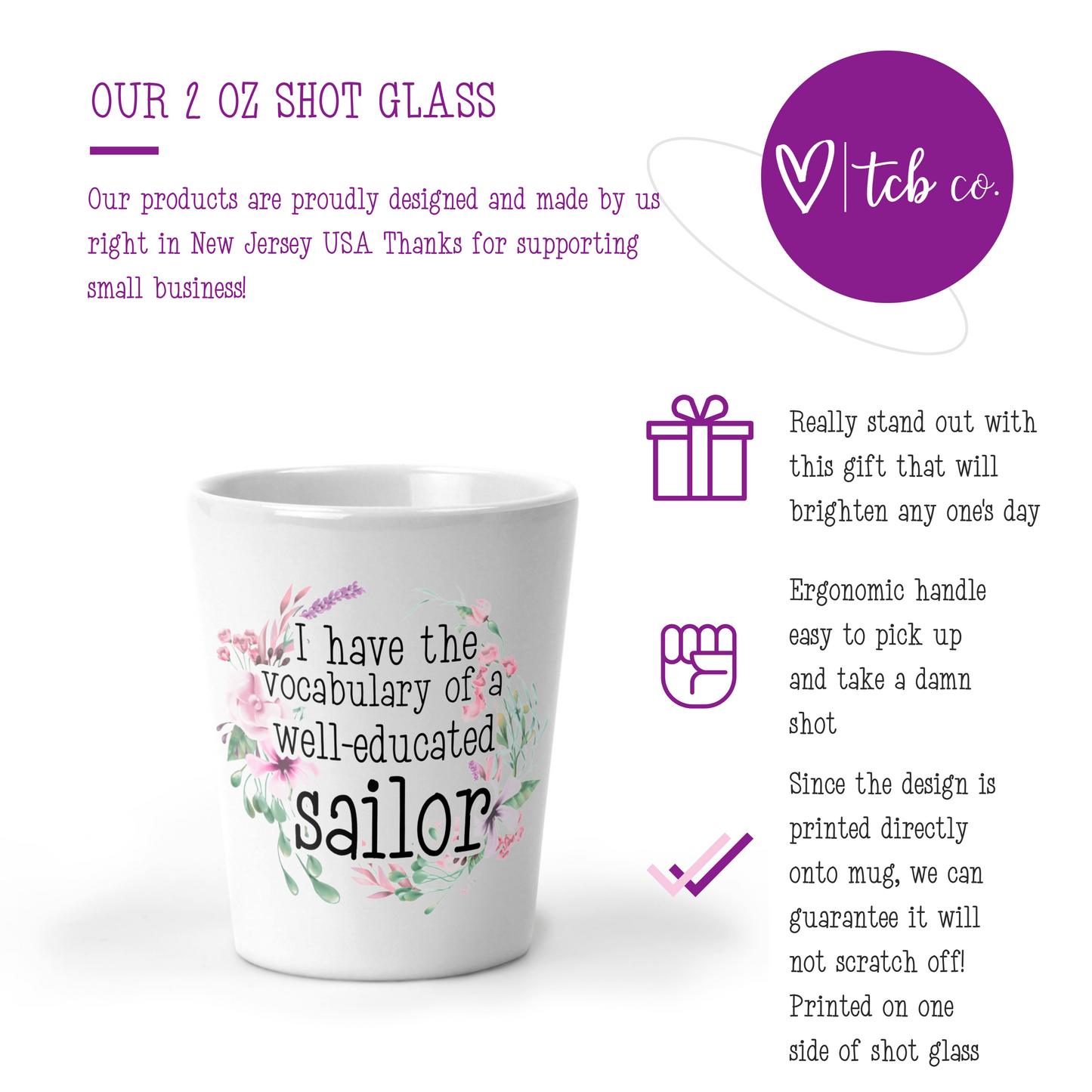 OUR 2 OZ SHOT GLASS

Our products are proudly designed and made by us right in New Jersey USA Thanks for supporting small business!

tcb co.

I have the vocabulary of a well-educated sailor

Really stand out with this gift that will brighten any one's day

Ergonomic handle easy to pick up and take a damn shot

Since the design is printed directly onto mug, we can guarantee it will not scratch off! Printed on one side of shot glass