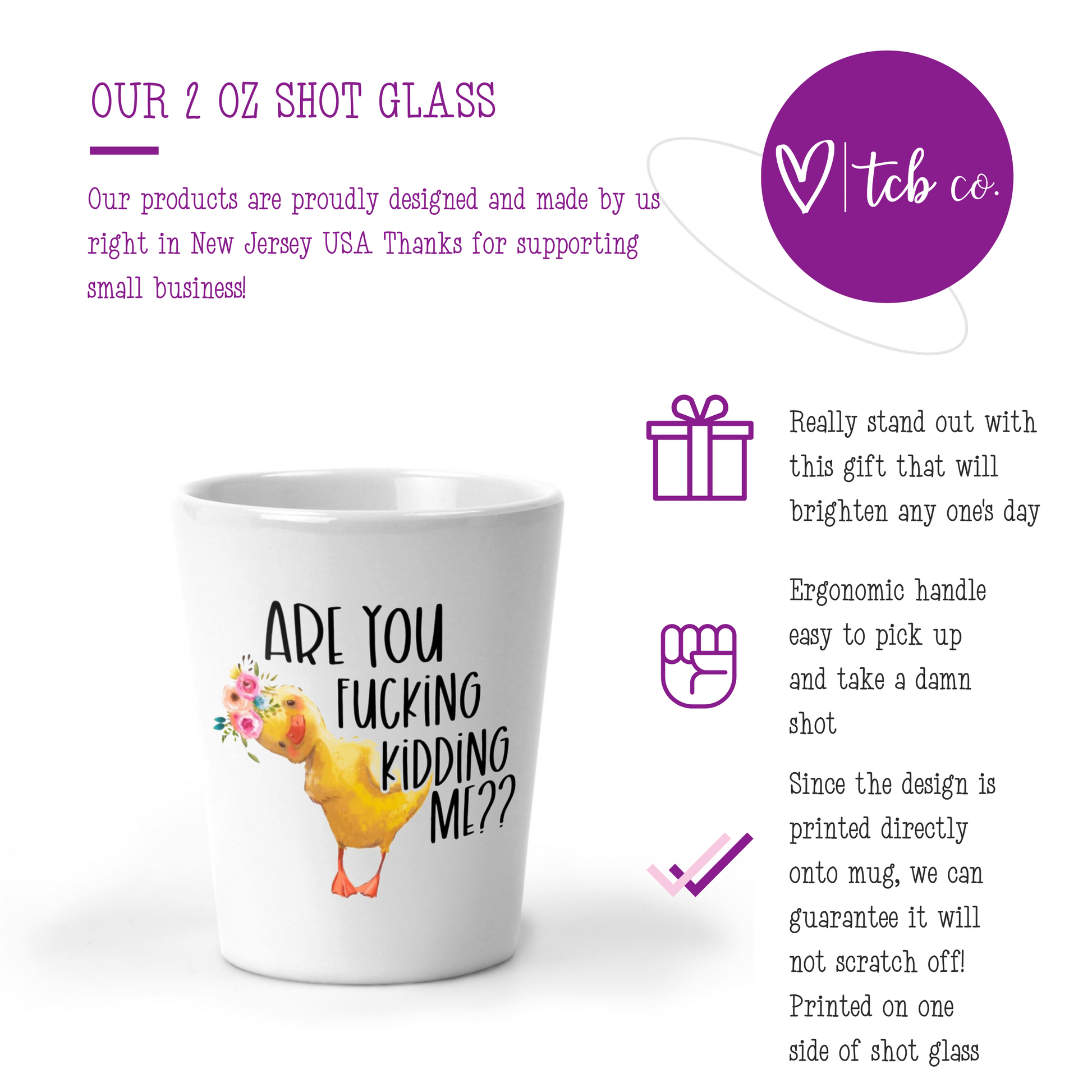 OUR 2 OZ SHOT GLASS

Our products are proudly designed and made by us right in New Jersey USA Thanks for supporting small business!

tcb co.

ARE YOU FUCKING KIDDING ME??

Really stand out with this gift that will brighten any one's day

Ergonomic handle easy to pick up and take a damn shot

Since the design is printed directly onto mug, we can guarantee it will not scratch off! Printed on one side of shot glass