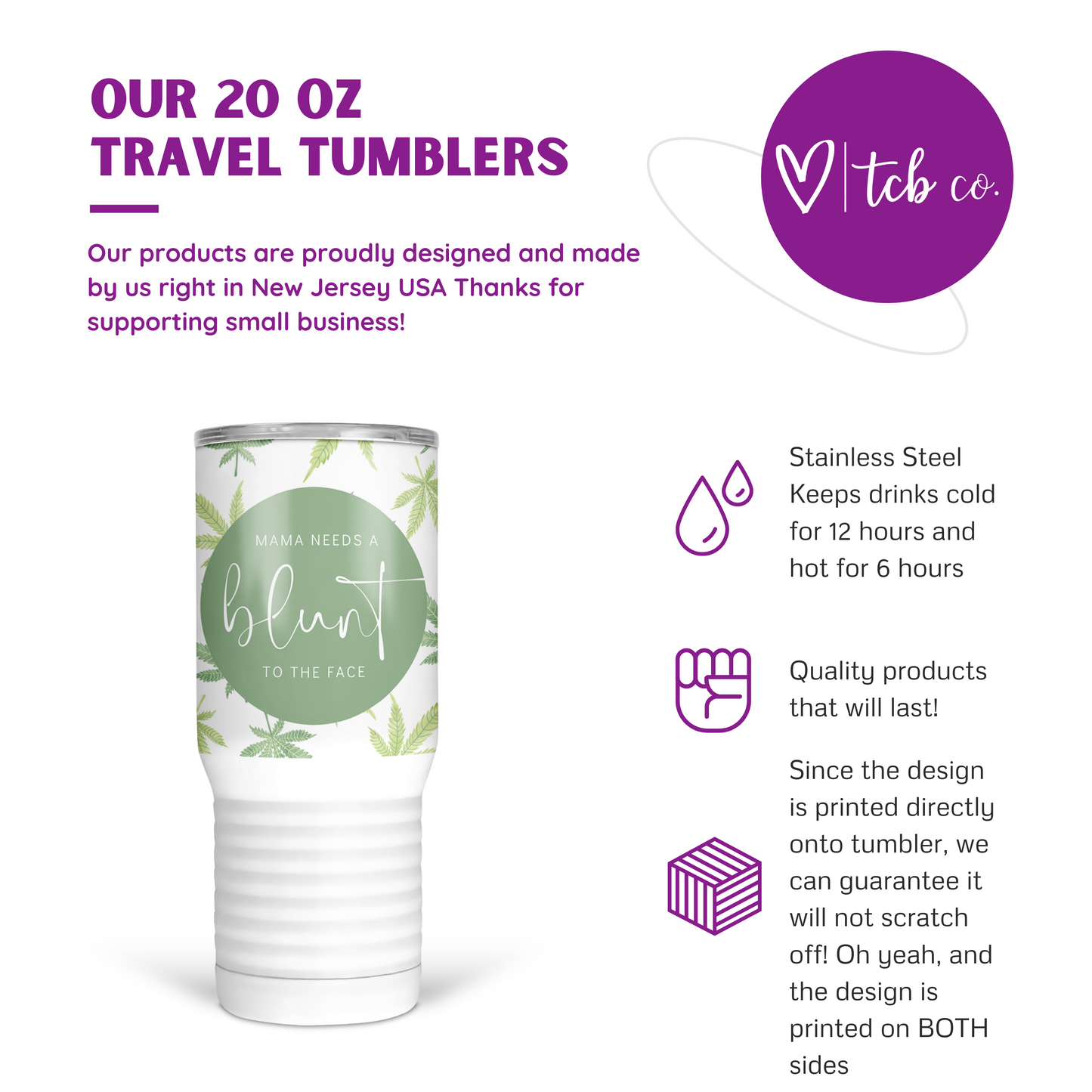 OUR 20 OZ
TRAVEL TUMBLERS

Our products are proudly designed and made by us right in New Jersey USA Thanks for supporting small business!

tcb co.

MAMA NEEDS A
blunt
TO THE FACE

Stainless Steel Keeps drinks cold for 12 hours and hot for 6 hours

Quality products that will last!

Since the design is printed directly onto tumbler, we can guarantee it will not scratch off! Oh yeah, and the design is printed on BOTH sides