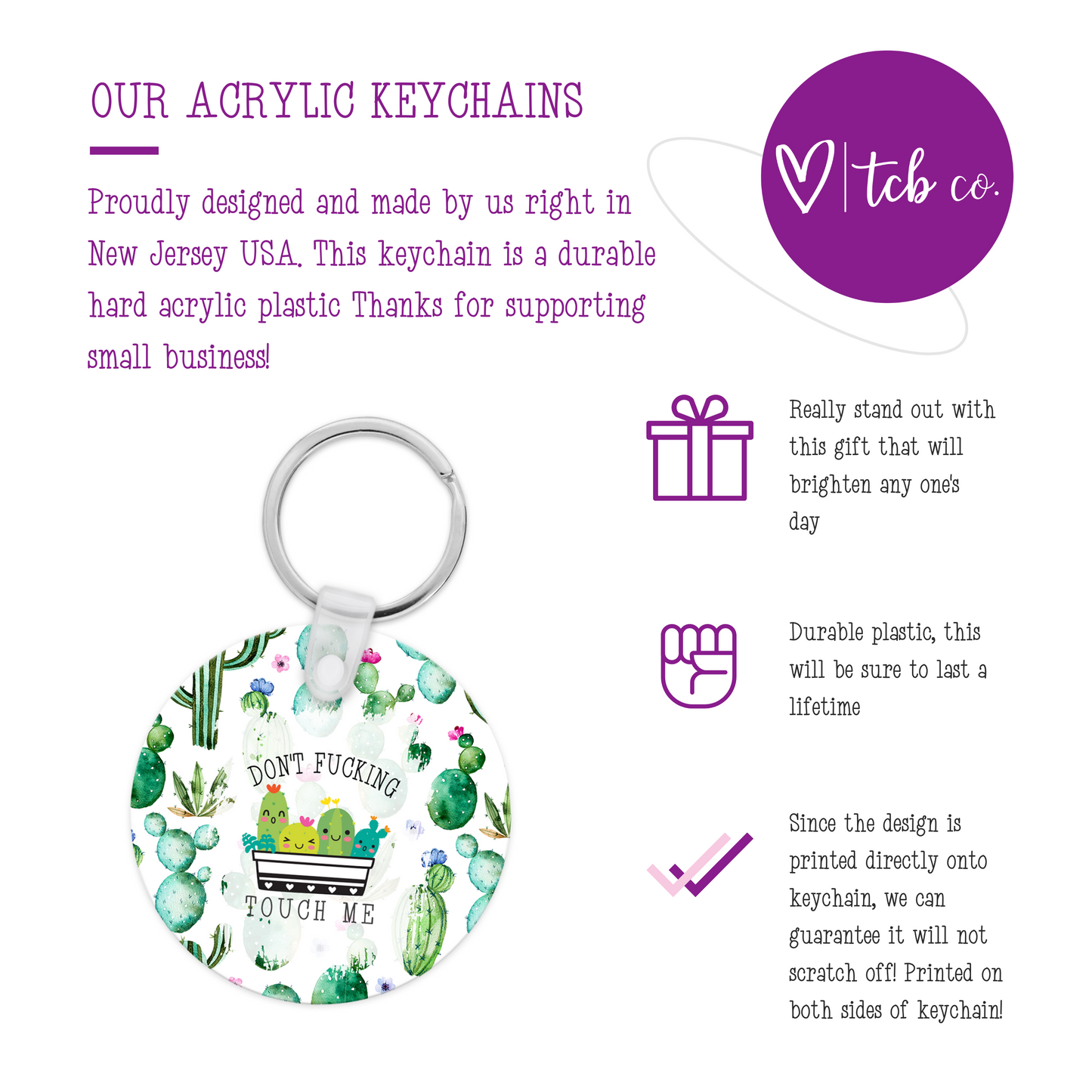 OUR ACRYLIC KEYCHAINS

Proudly designed and made by us right in New Jersey USA. This keychain is a durable hard acrylic plastic Thanks for supporting small business!

tcb co.

DON'T FUCKING TOUCH ME

Really stand out with this gift that will brighten any one's day

Durable plastic, this will be sure to last a lifetime

Since the design is printed directly onto keychain, we can guarantee it will not scratch off! Printed on both sides of keychain!