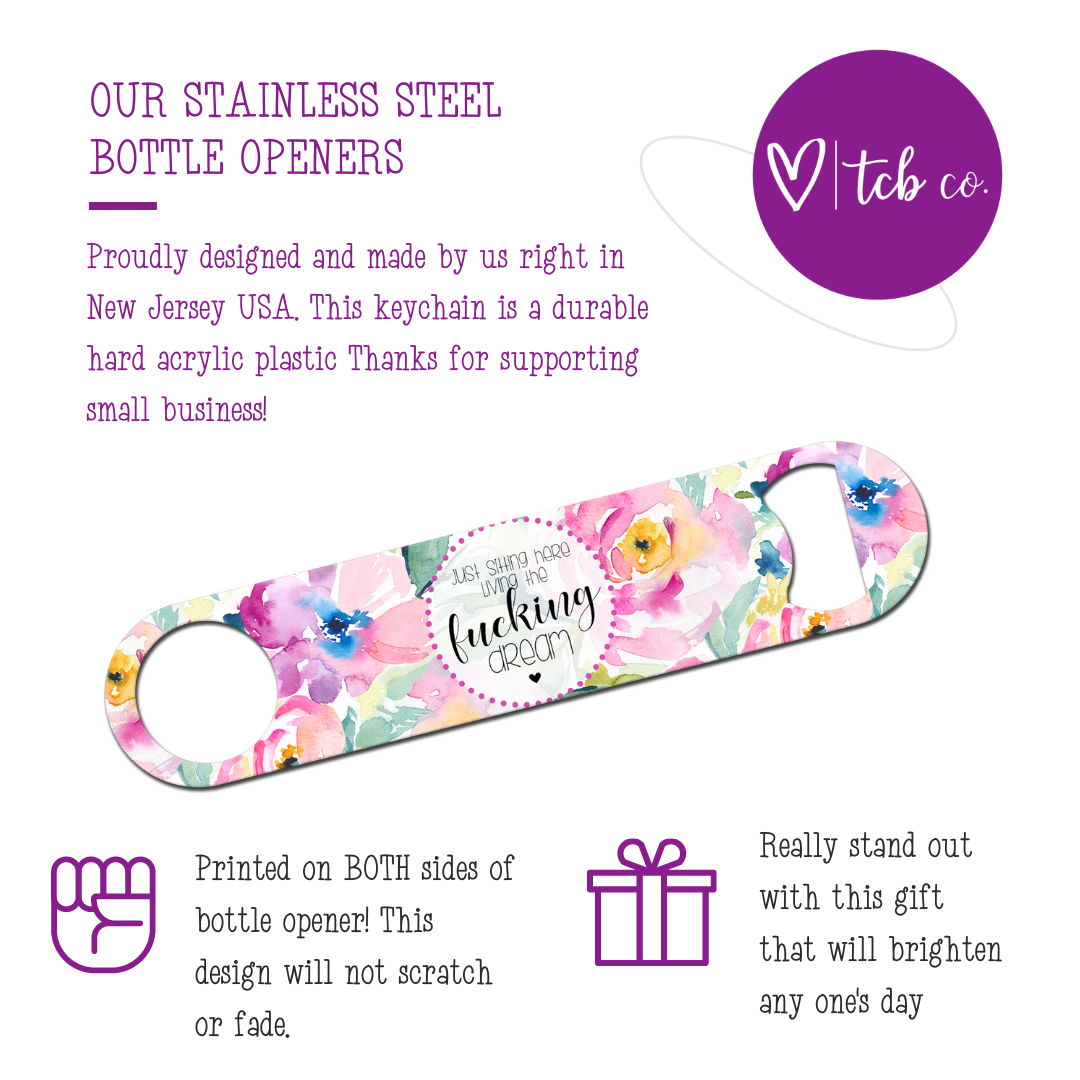 OUR STAINLESS STEEL BOTTLE OPENERS

Proudly designed and made by us right in New Jersey USA. This keychain is a durable hard acrylic plastic Thanks for supporting small business!

tcb co.

Just sitting here living the fucking dream

Printed on BOTH sides of bottle opener! This design will not scratch or fade.

Really stand out with this gift that will brighten any one's day