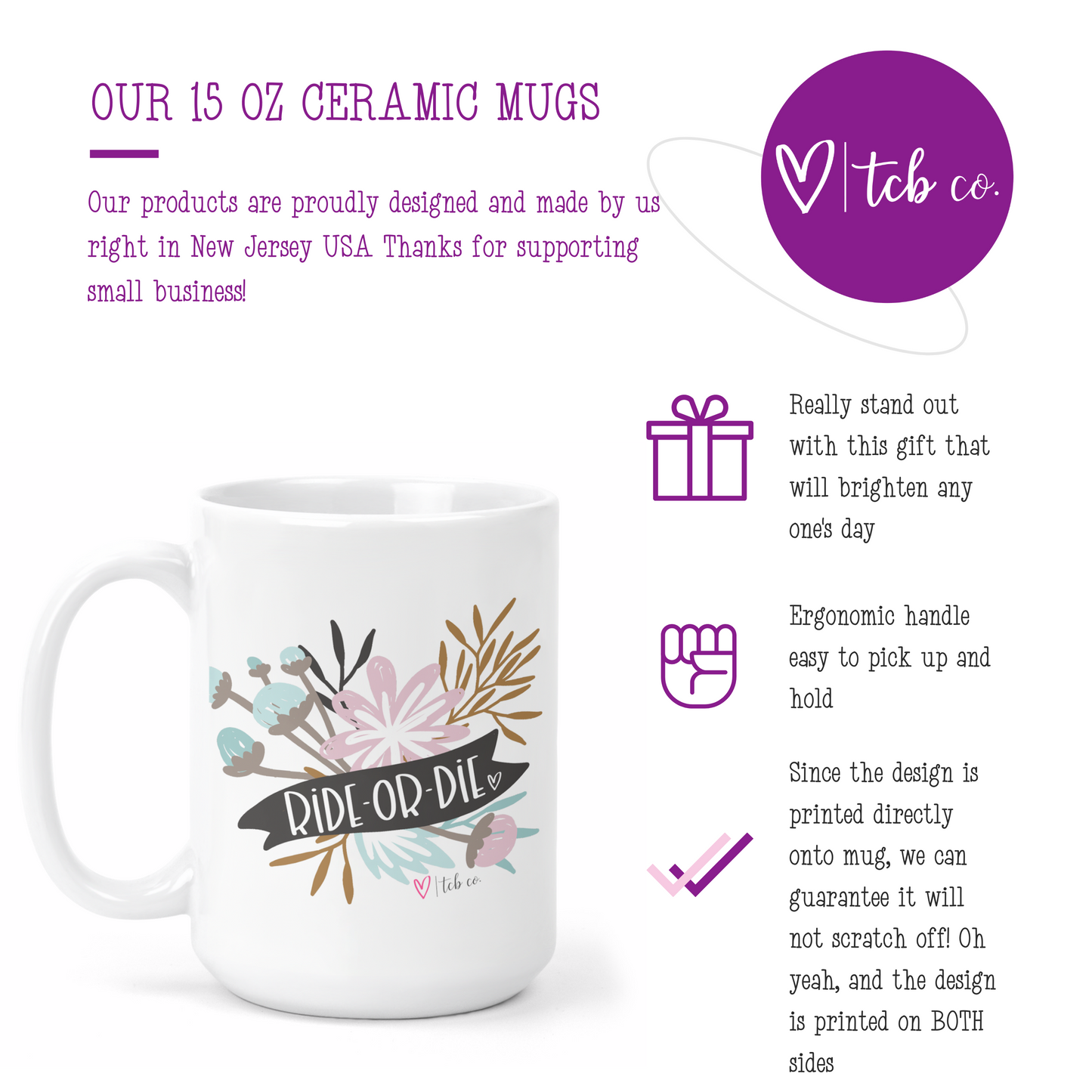 OUR 15 OZ CERAMIC MUGS

Our products are proudly designed and made by us right in New Jersey USA Thanks for supporting small business!

tcb co.

Really stand out with this gift that will brighten any one's day

Ergonomic handle easy to pick up and hold

Since the design is printed directly onto mug, we can guarantee it will not scratch off! Oh yeah, and the design is printed on BOTH sides

RIDE-OR-DIE

tcb co.