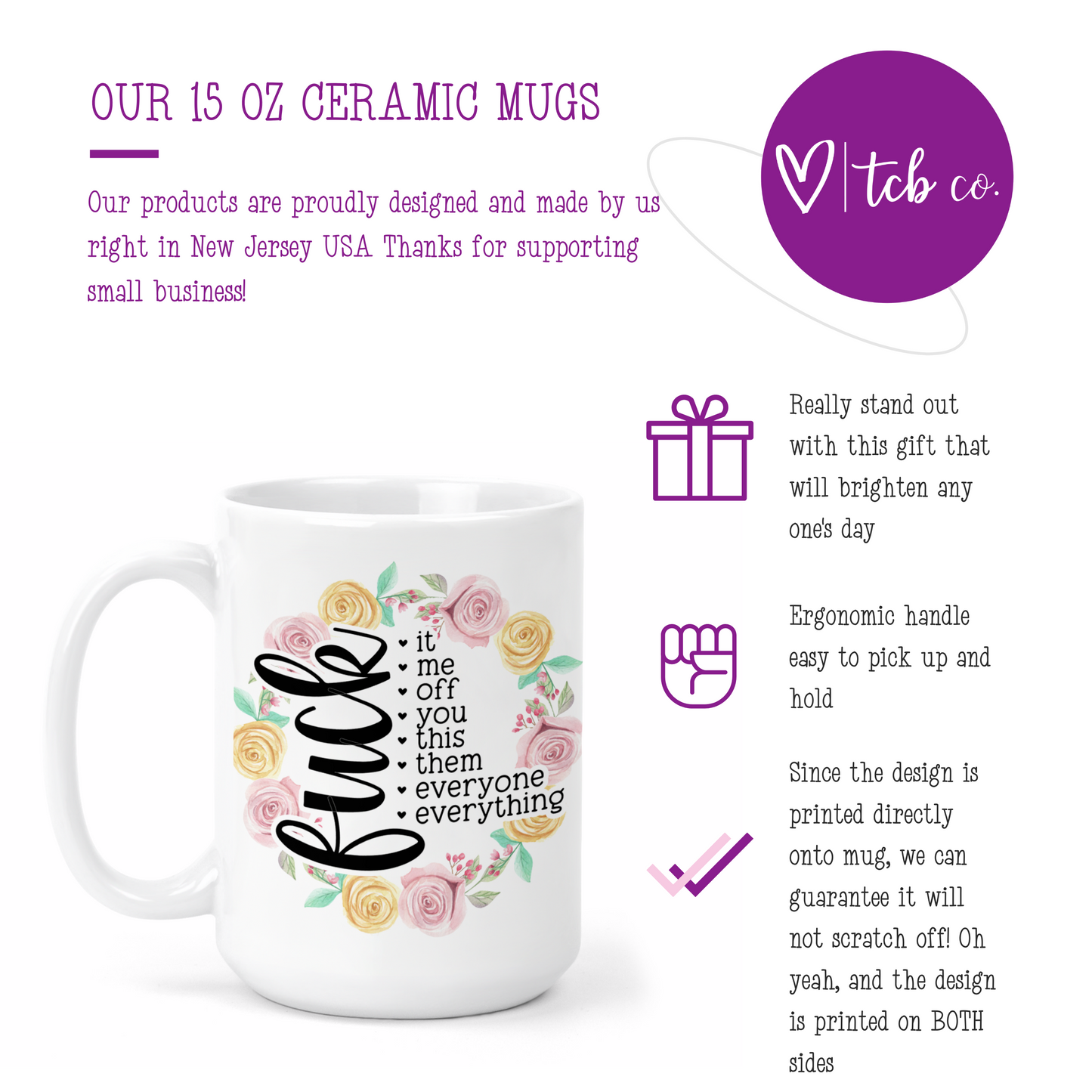 OUR 15 OZ CERAMIC MUGS

Our products are proudly designed and made by us right in New Jersey USA Thanks for supporting small business!

tcb co.

fuck
it
me
off
you
this
them
everyone
everything

Really stand out with this gift that will brighten any one's day

Ergonomic handle easy to pick up and hold

Since the design is printed directly onto mug, we can guarantee it will not scratch off! Oh yeah, and the design is printed on BOTH sides