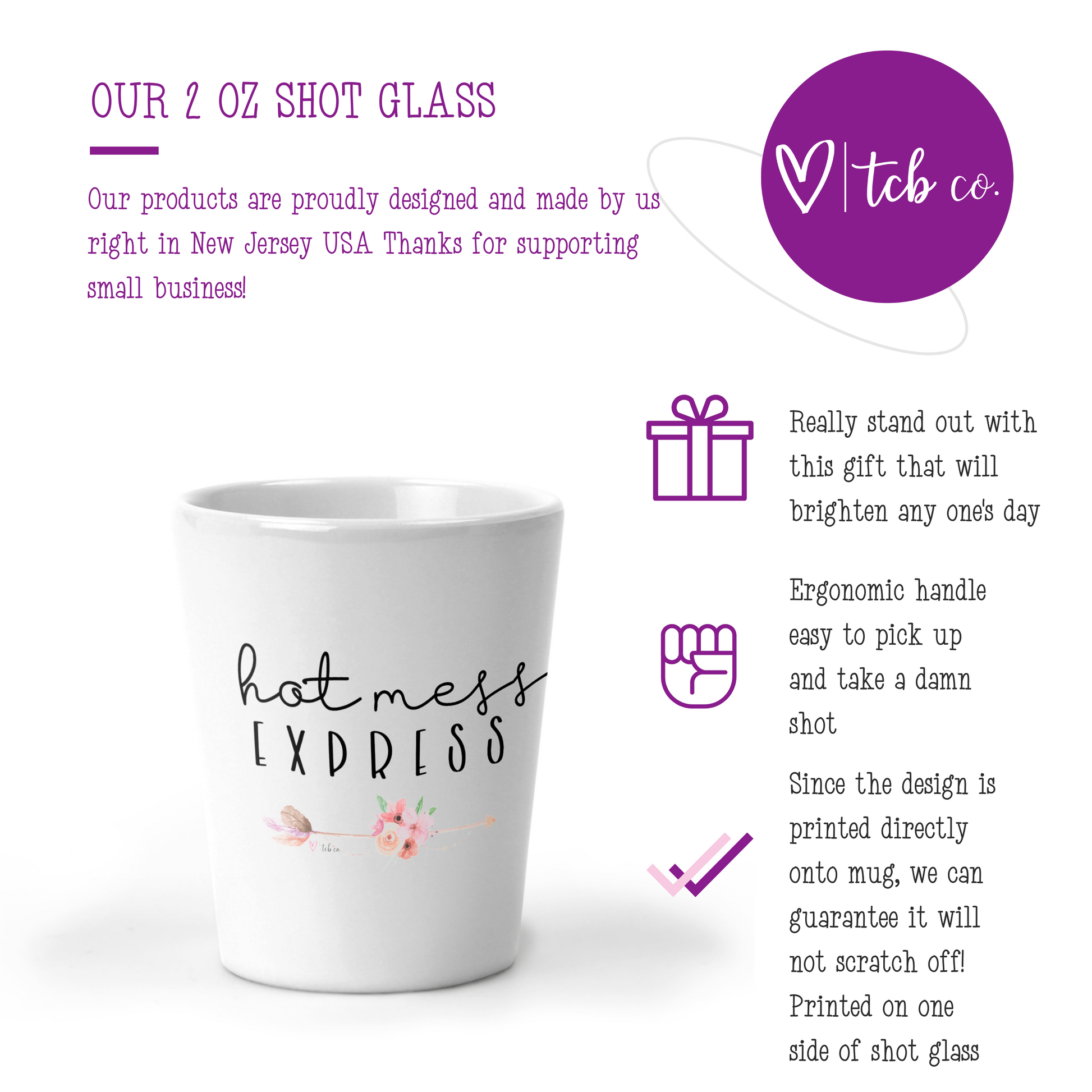 OUR 2 OZ SHOT GLASS

Our products are proudly designed and made by us right in New Jersey USA Thanks for supporting small business!

tcb co.

hot mess EXPRESS

tcb co.

Really stand out with this gift that will brighten any one's day

Ergonomic handle easy to pick up and take a damn shot

Since the design is printed directly onto mug, we can guarantee it will not scratch off! Printed on one side of shot glass