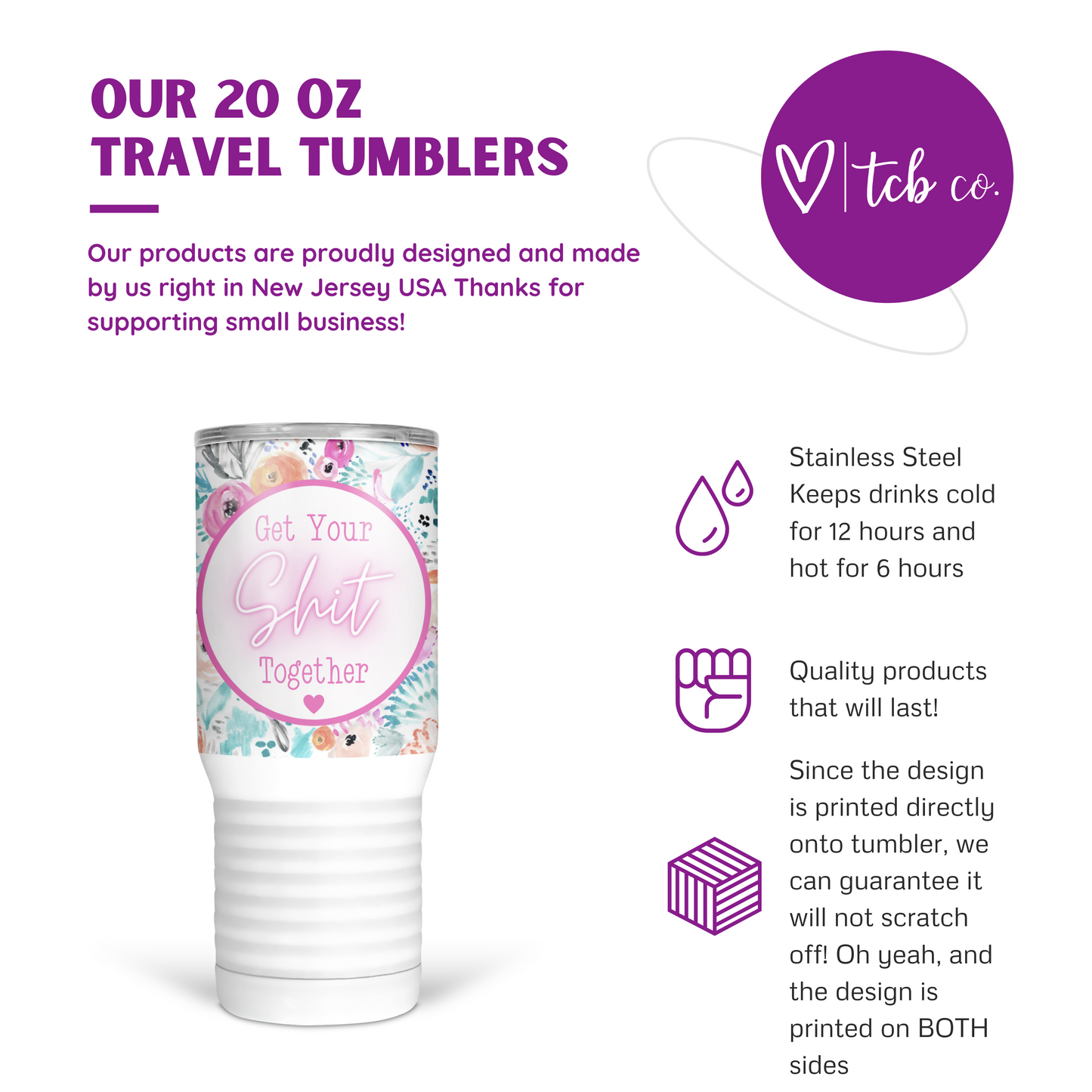 OUR 20 OZ TRAVEL TUMBLERS

Our products are proudly designed and made by us right in New Jersey USA Thanks for supporting small business!

tcb co.

Get Your Shit Together

Stainless Steel Keeps drinks cold for 12 hours and hot for 6 hours

Quality products that will last!

Since the design is printed directly onto tumbler, we can guarantee it will not scratch off! Oh yeah, and the design is printed on BOTH sides