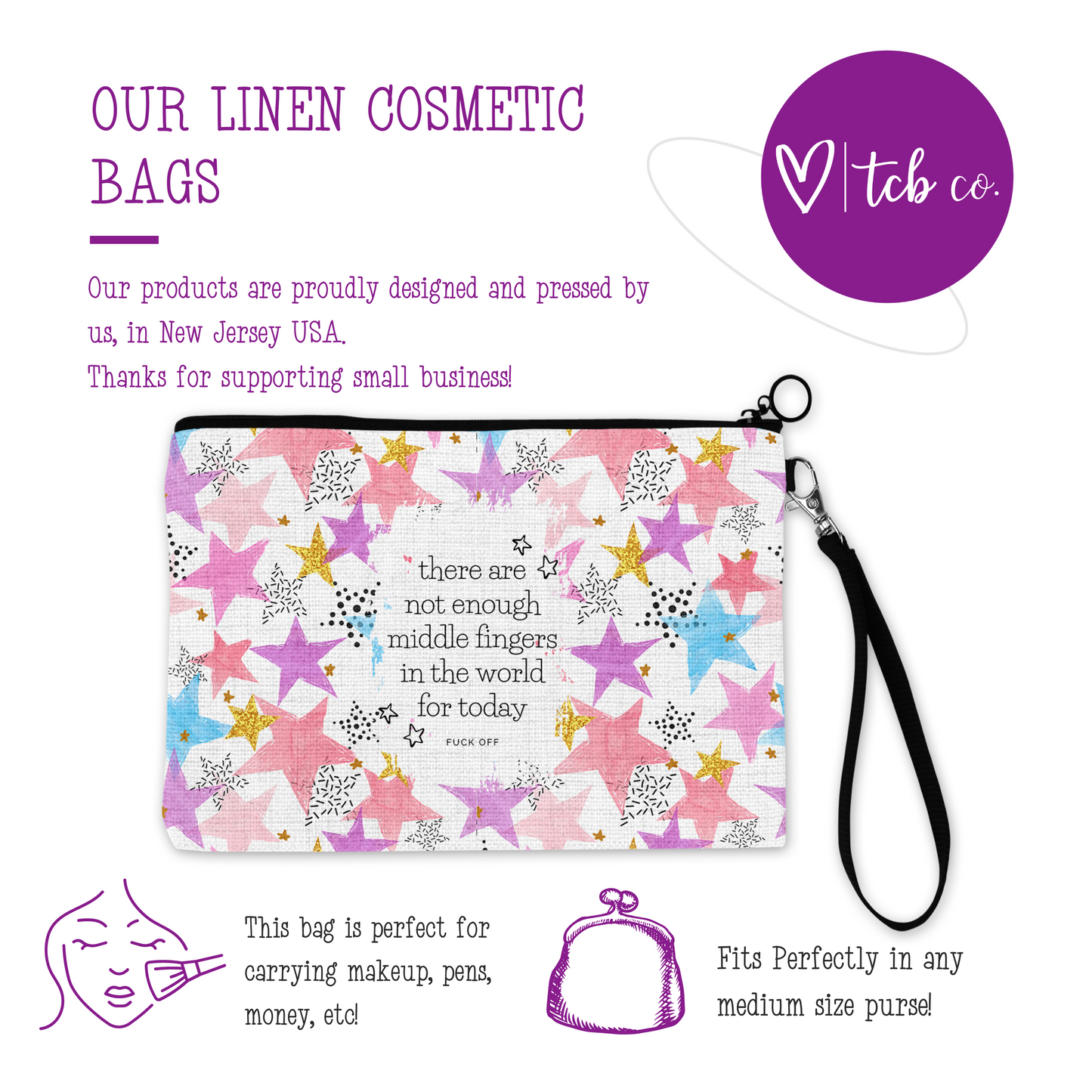 OUR LINEN COSMETIC BAGS

tcb co.

Our products are proudly designed and pressed by us, in New Jersey USA.
Thanks for supporting small business!

there are not enough middle fingers in the world for today

FUCK OFF

This bag is perfect for carrying makeup, pens, money, etc!

Fits Perfectly in any medium size purse!