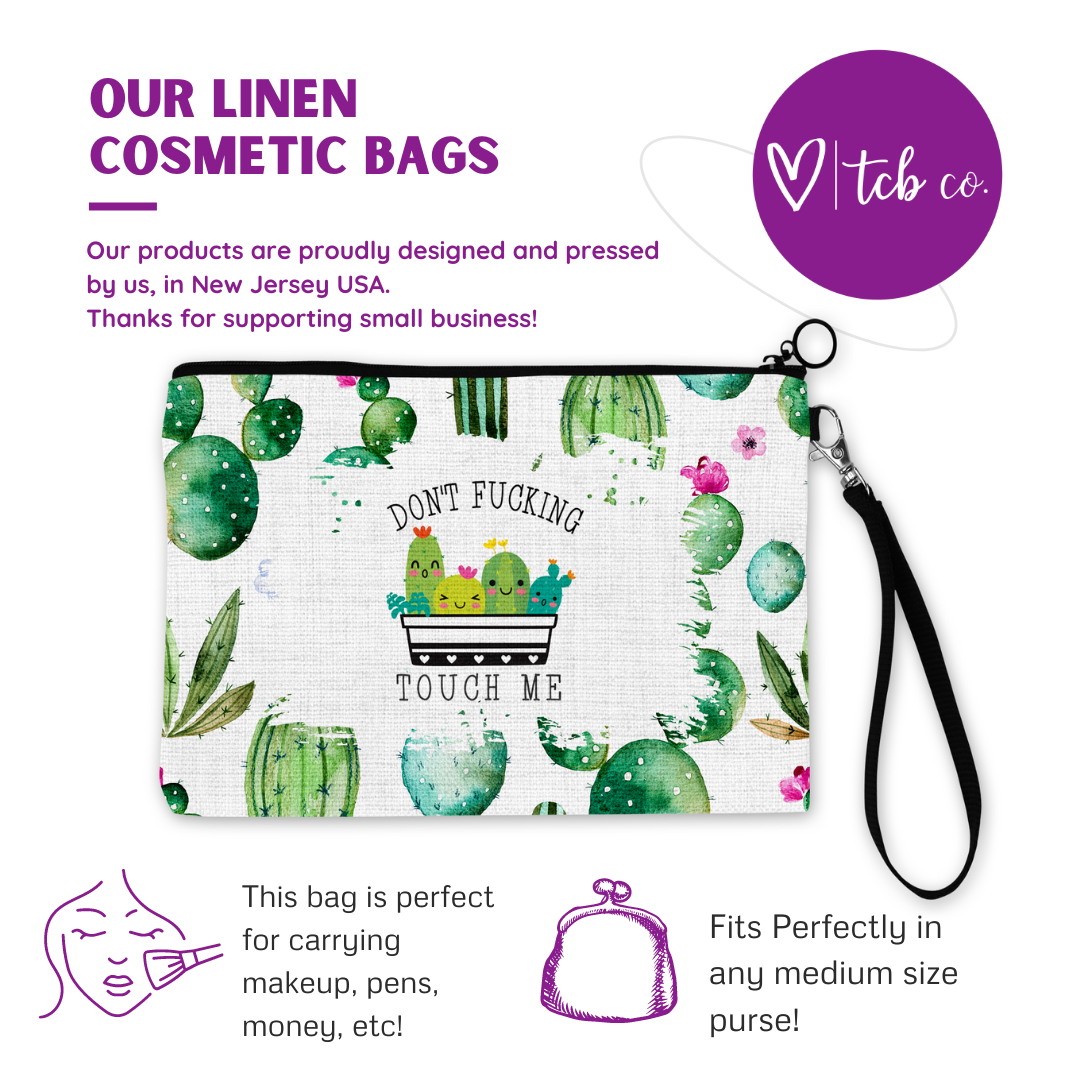 OUR LINEN COSMETIC BAGS

Our products are proudly designed and pressed by us, in New Jersey USA.
Thanks for supporting small business!

tcb co.

DON'T FUCKING
TOUCH ME

This bag is perfect for carrying makeup, pens, money, etc!

Fits Perfectly in any medium size purse!