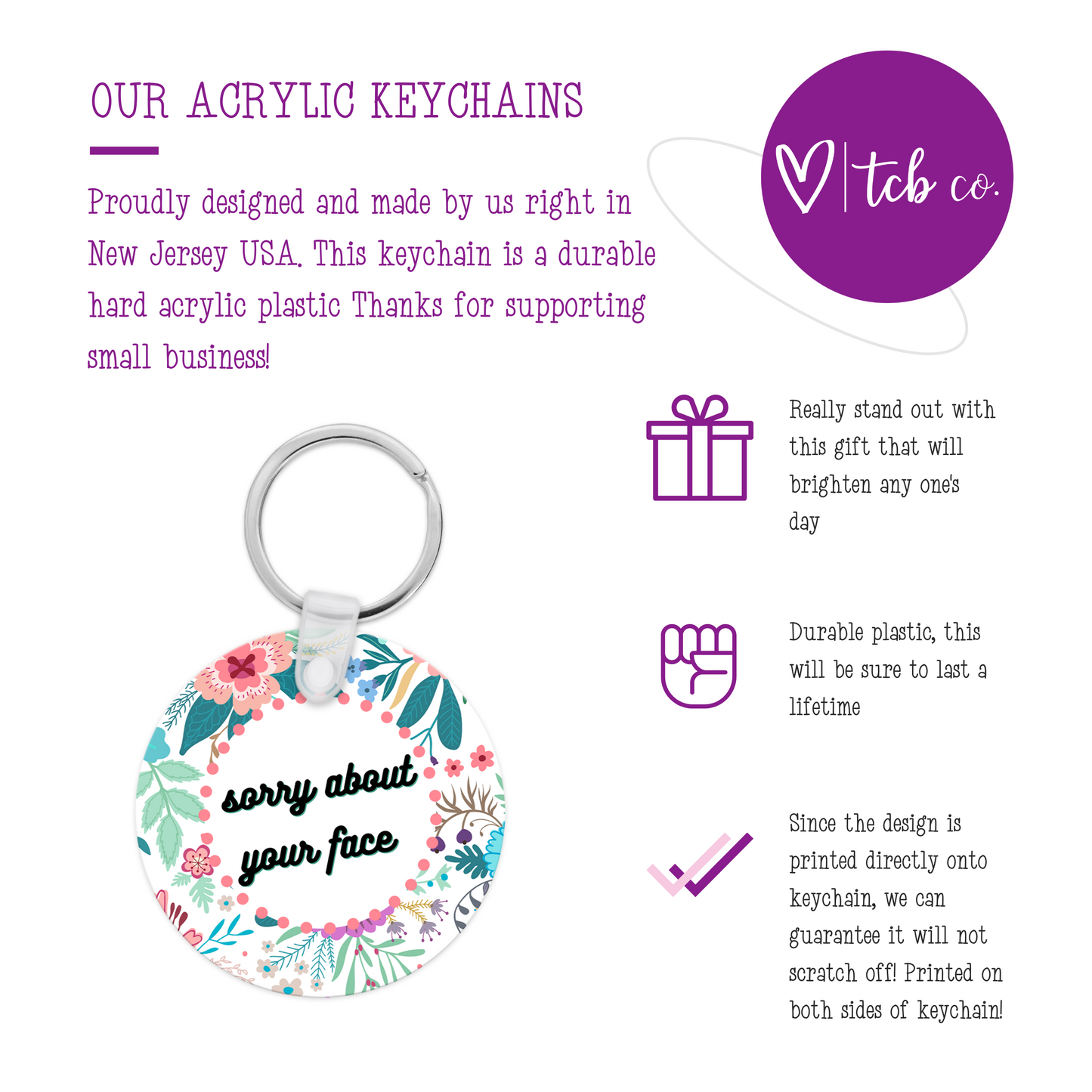 OUR ACRYLIC KEYCHAINS

Proudly designed and made by us right in New Jersey USA. This keychain is a durable hard acrylic plastic Thanks for supporting small business!

tcb co.

sorry about your face

Really stand out with this gift that will brighten any one's day

Durable plastic, this will be sure to last a lifetime

Since the design is printed directly onto keychain, we can guarantee it will not scratch off! Printed on both sides of keychain!