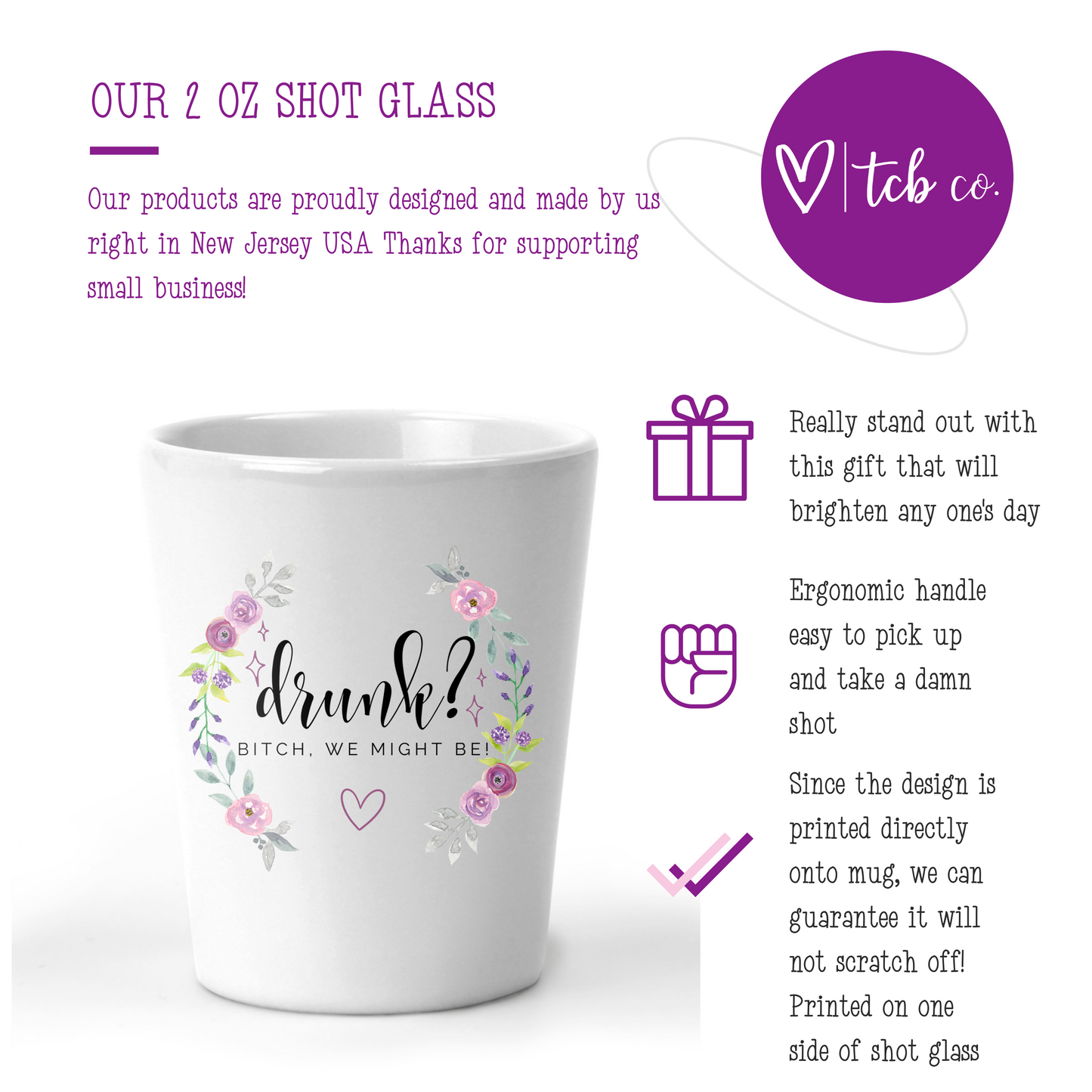 OUR 2 OZ SHOT GLASS

Our products are proudly designed and made by us right in New Jersey USA Thanks for supporting small business!

tcb co.

drunk?
BITCH, WE MIGHT BE!

Really stand out with this gift that will brighten any one's day

Ergonomic handle easy to pick up and take a damn shot

Since the design is printed directly onto mug, we can guarantee it will not scratch off! Printed on one side of shot glass