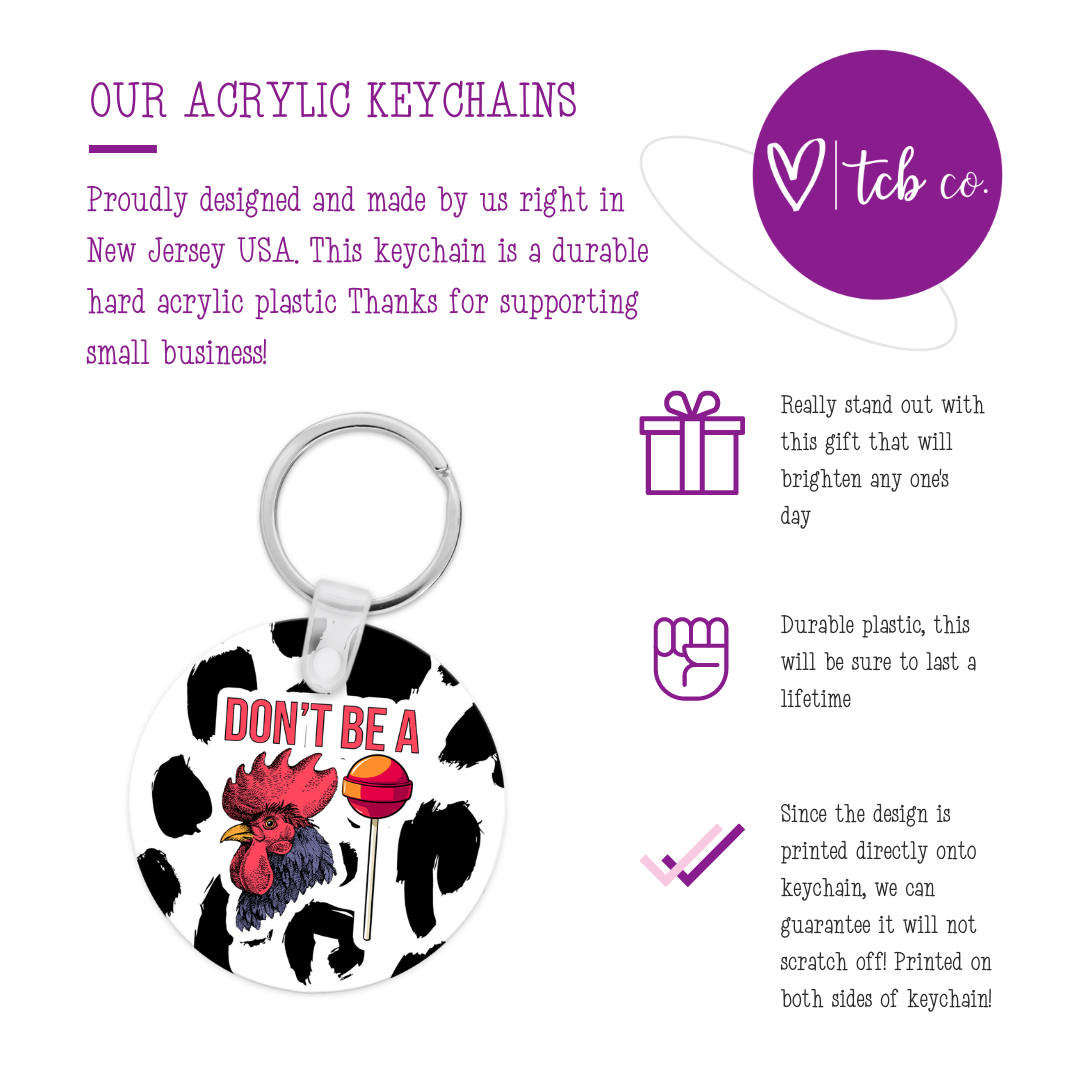 OUR ACRYLIC KEYCHAINS

Proudly designed and made by us right in New Jersey USA. This keychain is a durable hard acrylic plastic Thanks for supporting small business!

tcb co.

Really stand out with this gift that will brighten any one's day

Durable plastic, this will be sure to last a lifetime

Since the design is printed directly onto keychain, we can guarantee it will not scratch off! Printed on both sides of keychain!

DON'T BE A