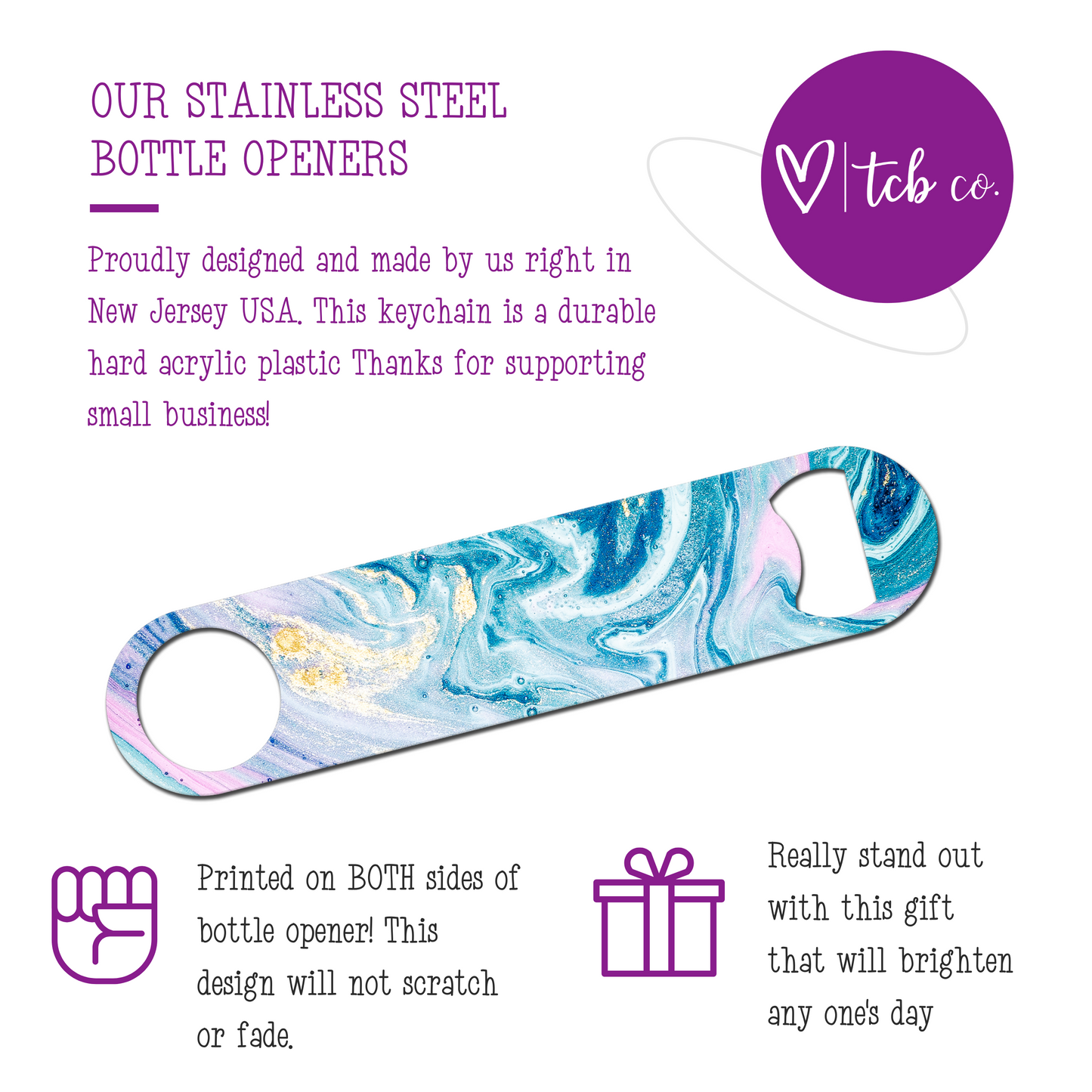 OUR STAINLESS STEEL BOTTLE OPENERS

tcb co.

Proudly designed and made by us right in New Jersey USA. This keychain is a durable hard acrylic plastic Thanks for supporting small business!

Printed on BOTH sides of bottle opener! This design will not scratch or fade.

Really stand out with this gift that will brighten any one's day