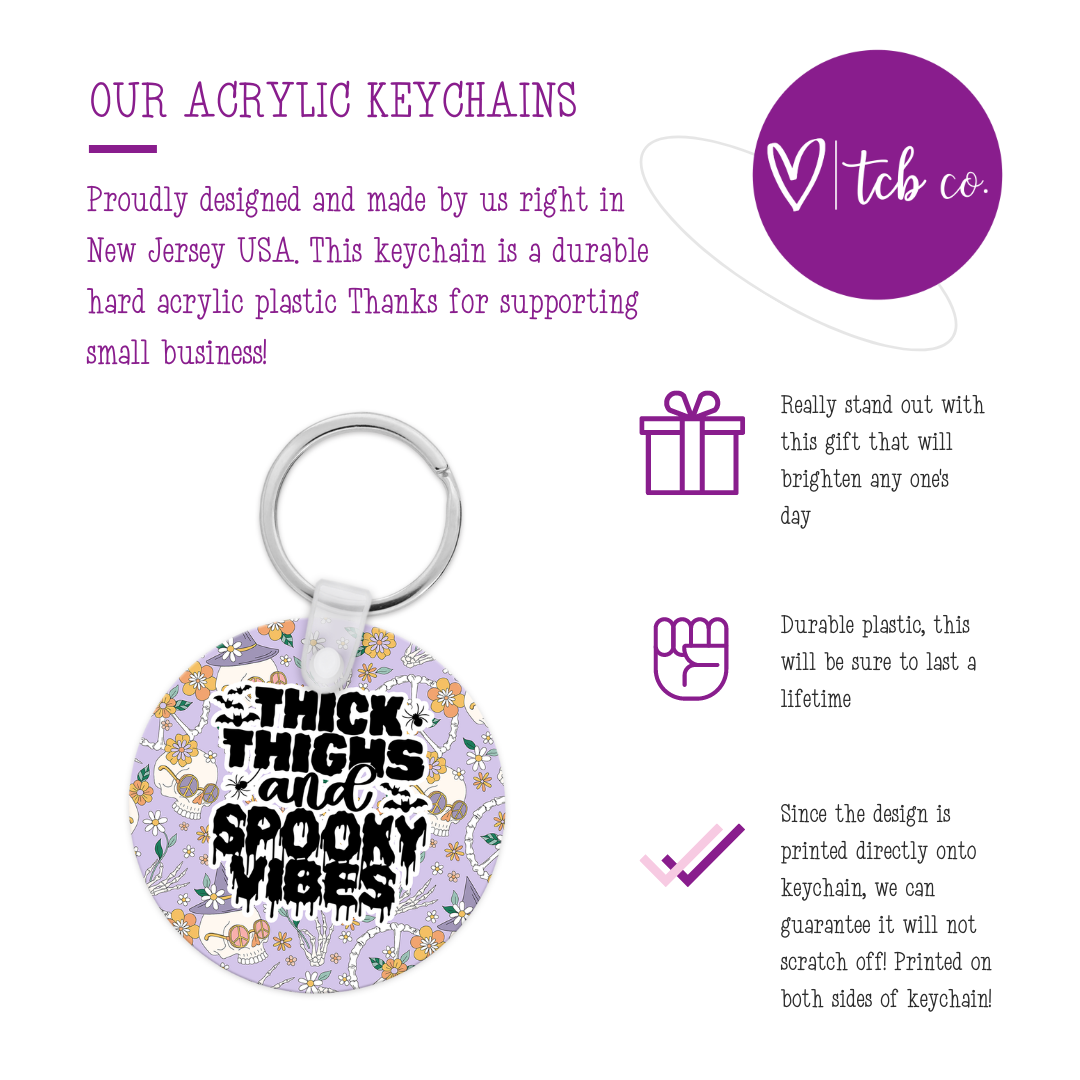 OUR ACRYLIC KEYCHAINS

Proudly designed and made by us right in New Jersey USA. This keychain is a durable hard acrylic plastic Thanks for supporting small business!

tcb co.

THICK THIGHS and SPOOKY VIBES

Really stand out with this gift that will brighten any one's day

Durable plastic, this will be sure to last a lifetime

Since the design is printed directly onto keychain, we can guarantee it will not scratch off! Printed on both sides of keychain!