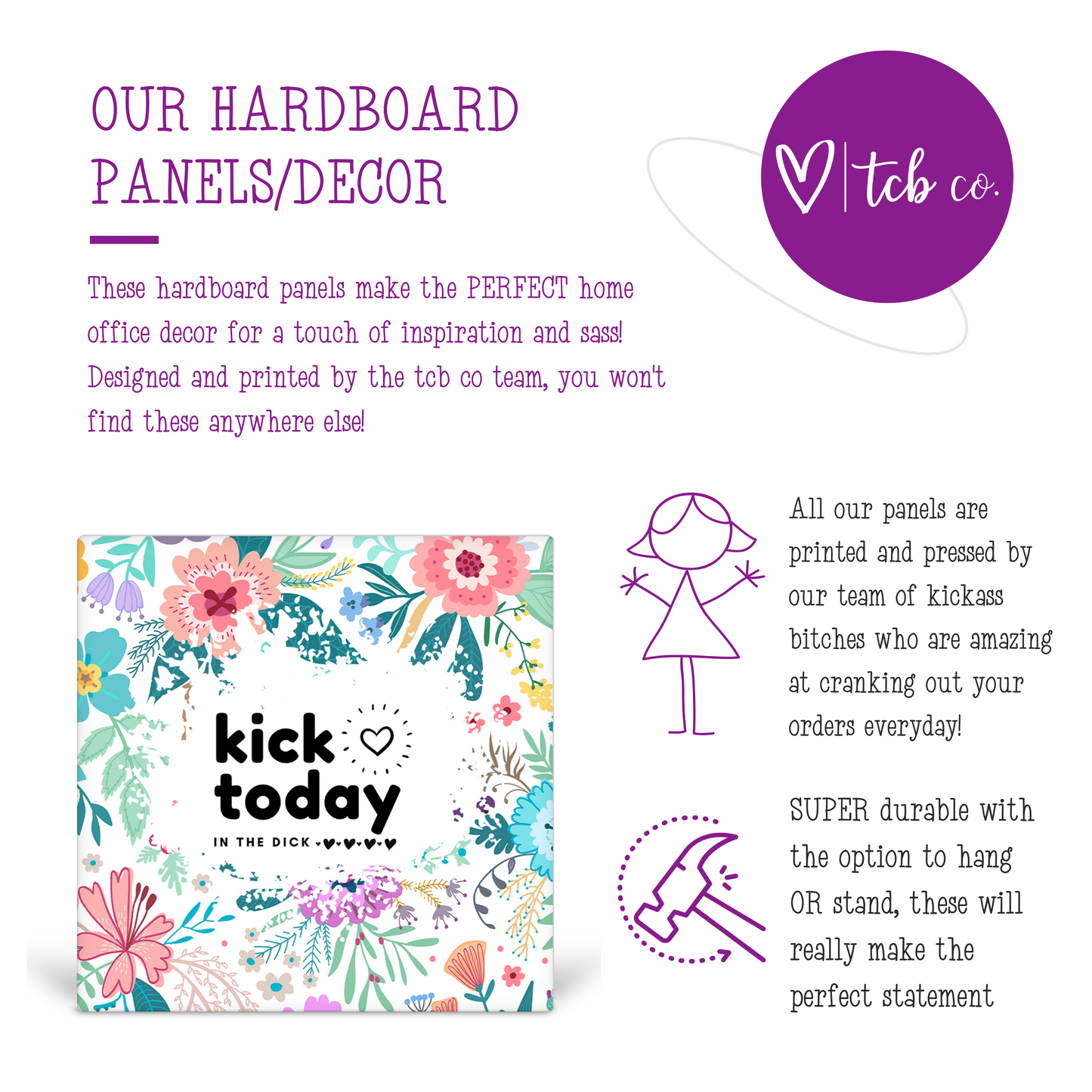 OUR HARDBOARD PANELS/DECOR

tcb co.

These hardboard panels make the PERFECT home office decor for a touch of inspiration and sass! Designed and printed by the tcb co team, you won't find these anywhere else!

kick today

IN THE DICK

All our panels are printed and pressed by our team of kickass bitches who are amazing at cranking out your orders everyday!

SUPER durable with the option to hang OR stand, these will really make the perfect statement