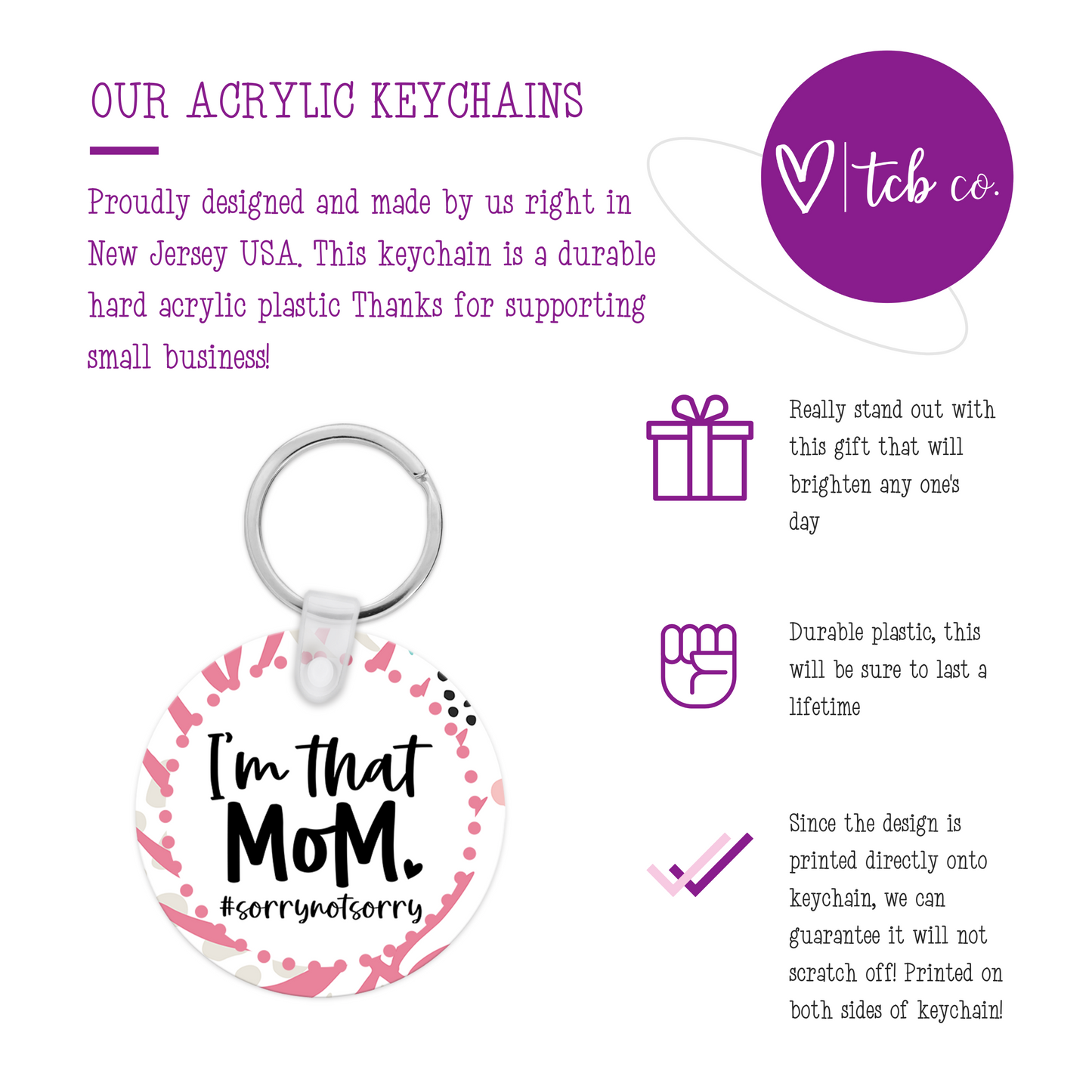 OUR ACRYLIC KEYCHAINS

Proudly designed and made by us right in New Jersey USA. This keychain is a durable hard acrylic plastic Thanks for supporting small business!

tcb co.

I'm that MoM. #sorrynotsorry

Really stand out with this gift that will brighten any one's day

Durable plastic, this will be sure to last a lifetime

Since the design is printed directly onto keychain, we can guarantee it will not scratch off! Printed on both sides of keychain!