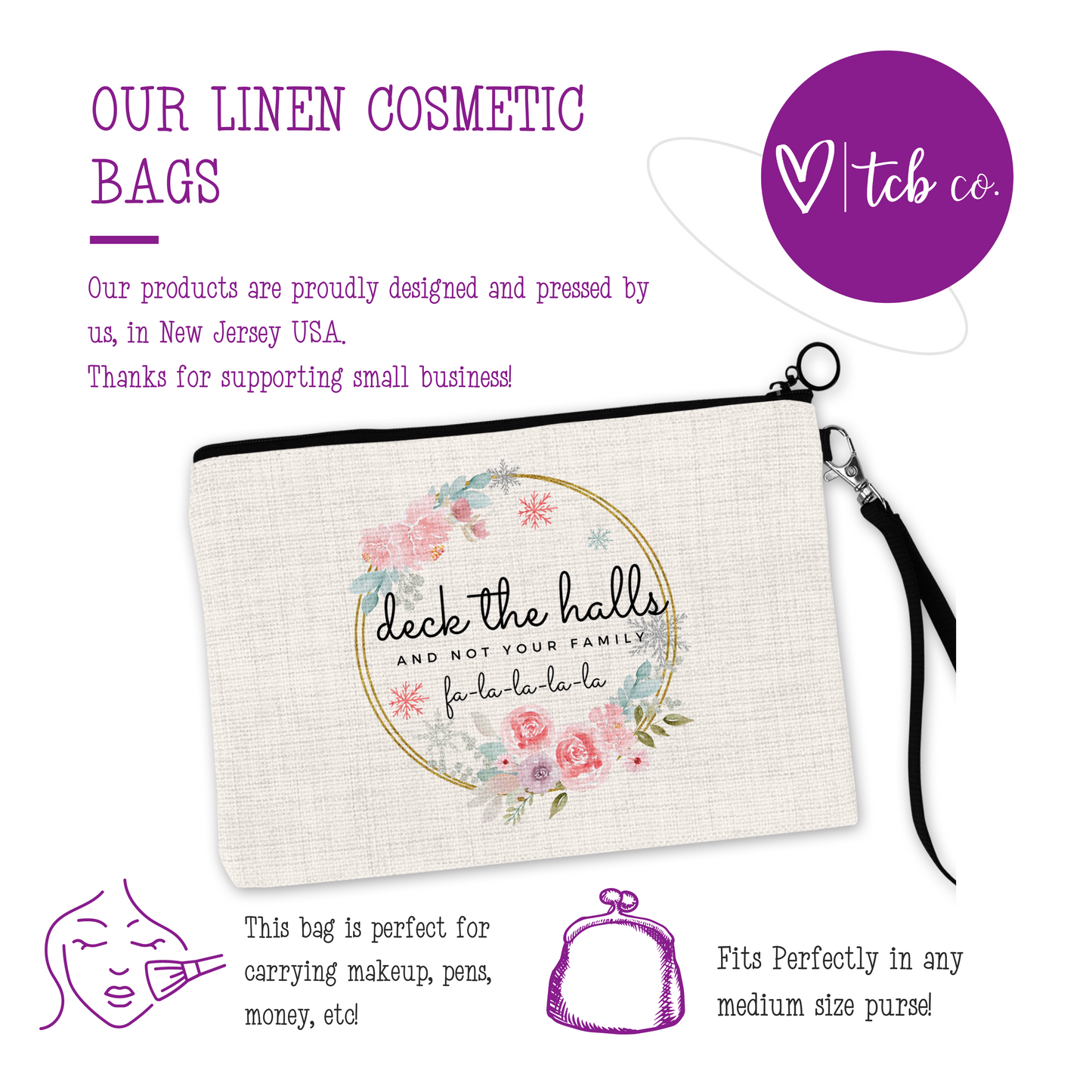 OUR LINEN COSMETIC BAGS

tcb co.

Our products are proudly designed and pressed by us, in New Jersey USA.
Thanks for supporting small business!

deck the halls
AND NOT YOUR FAMILY
fa-la-la-la-la

This bag is perfect for carrying makeup, pens, money, etc!

Fits Perfectly in any medium size purse!