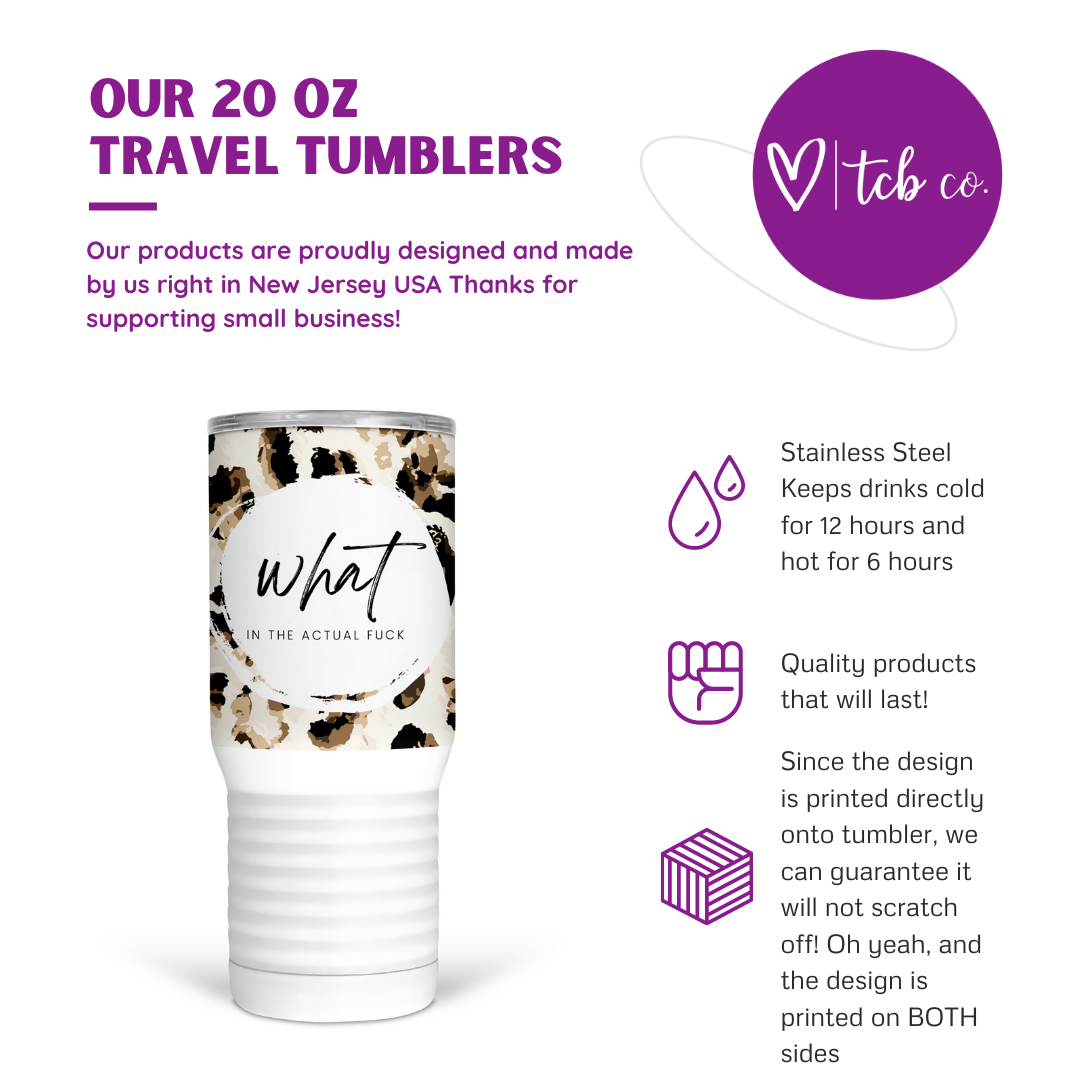 OUR 20 OZ TRAVEL TUMBLERS

Our products are proudly designed and made by us right in New Jersey USA Thanks for supporting small business!

tcb co.

what

IN THE ACTUAL FUCK

Stainless Steel Keeps drinks cold for 12 hours and hot for 6 hours

Quality products that will last!

Since the design is printed directly onto tumbler, we can guarantee it will not scratch off! Oh yeah, and the design is printed on BOTH sides