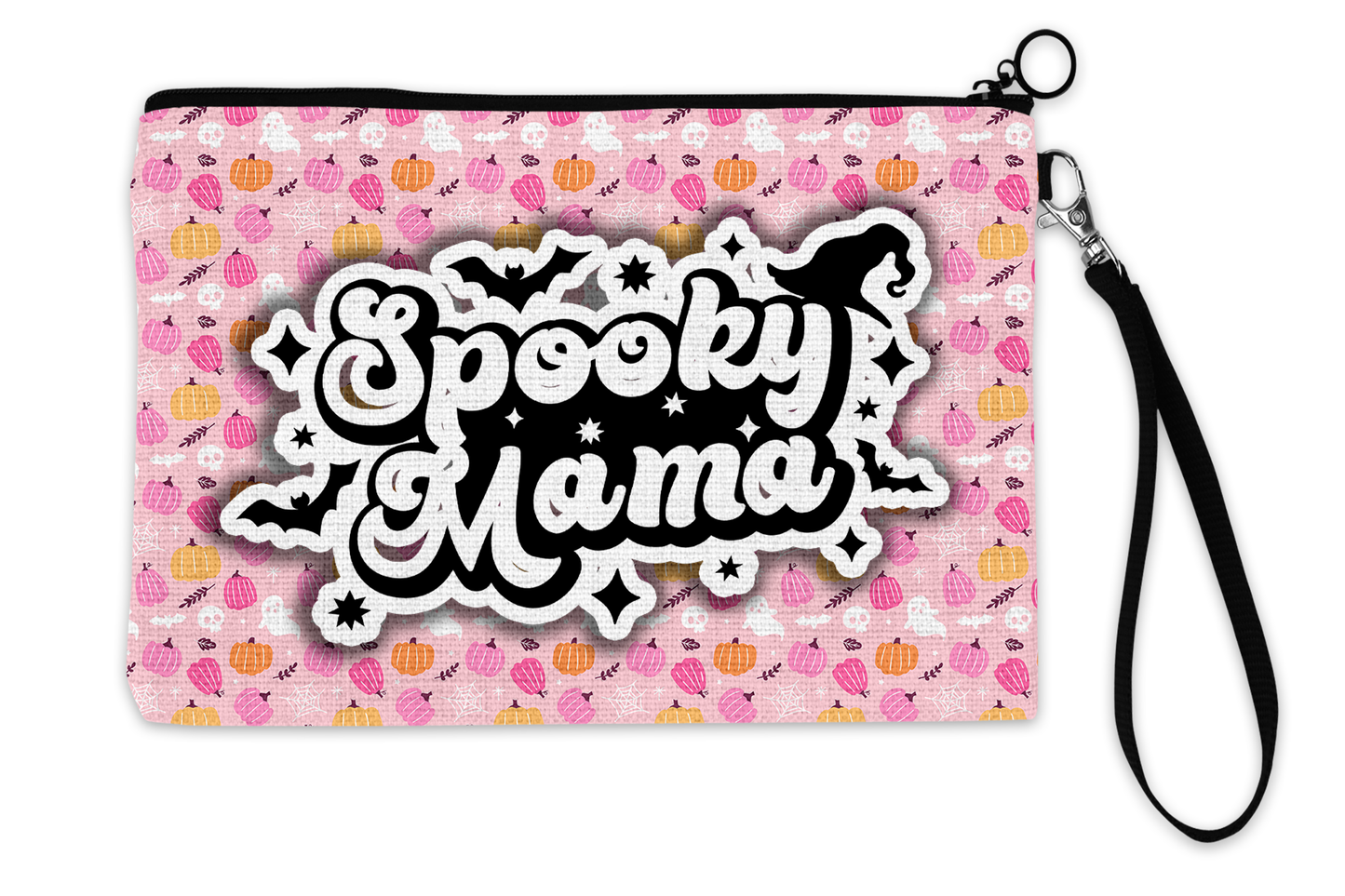 Spooky Mama