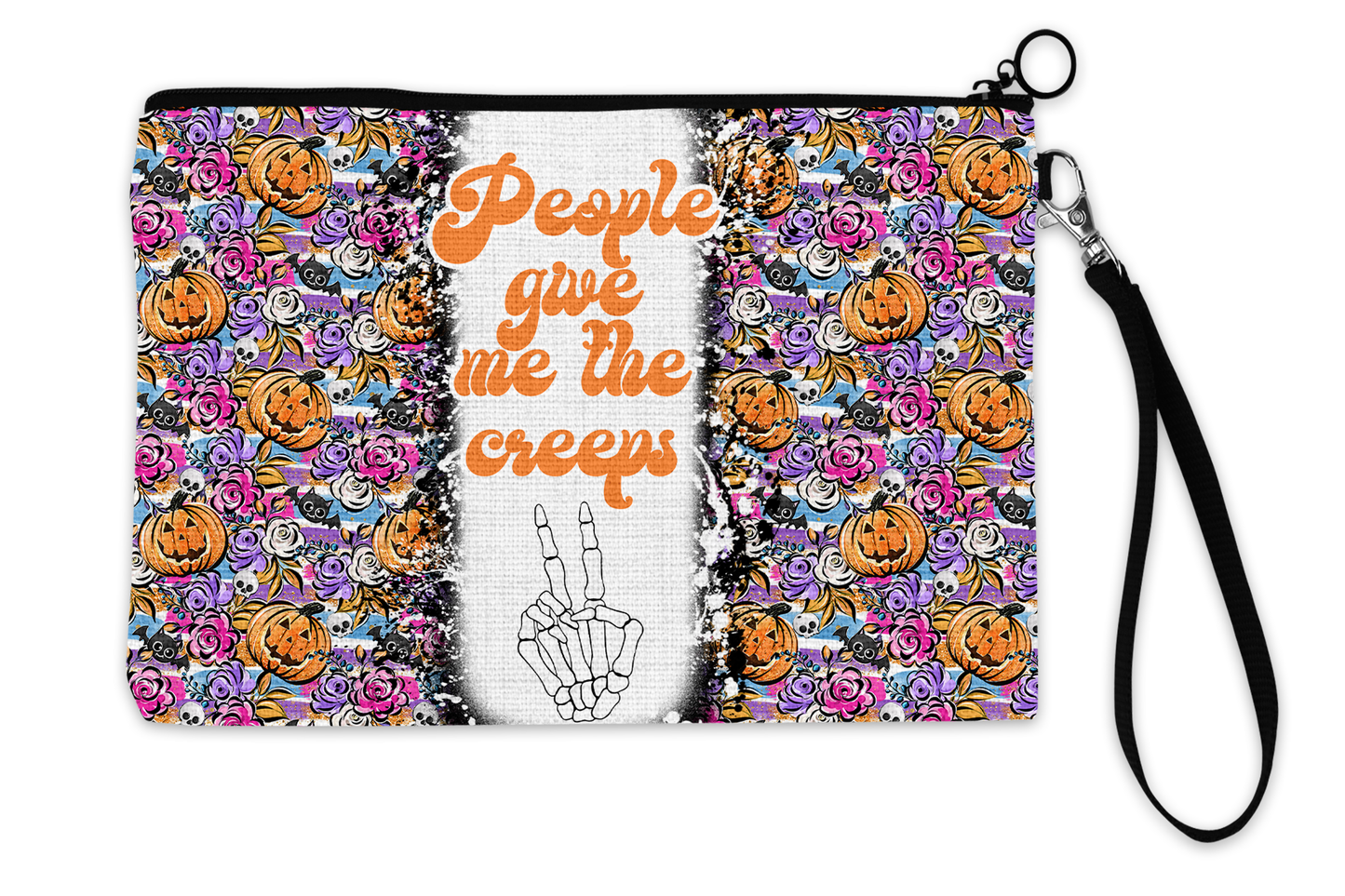 People give me the creeps